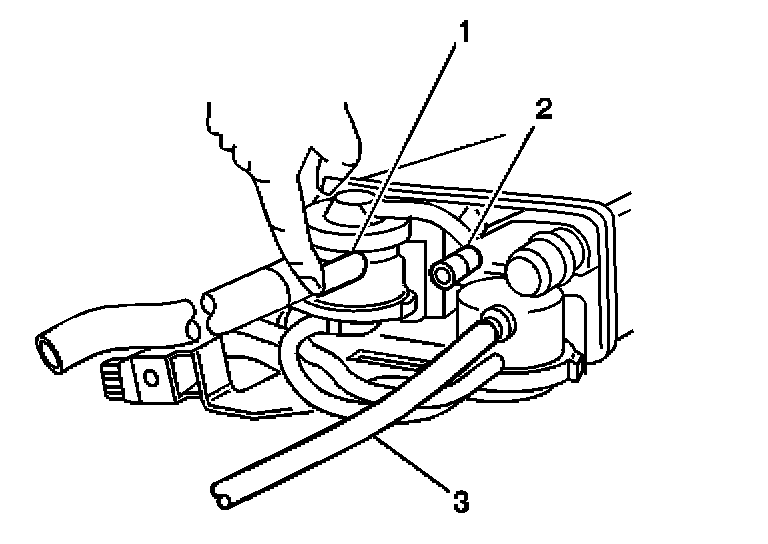 1
2
3