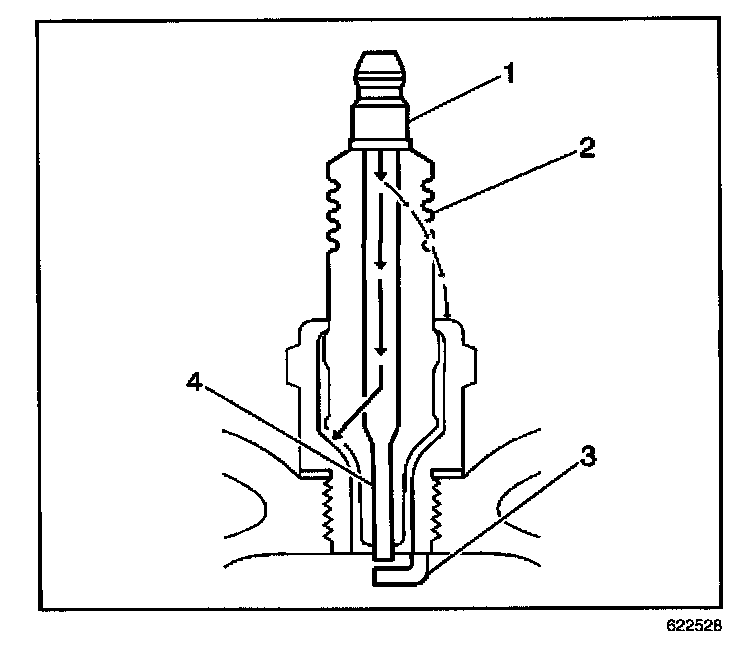 1
2
4
3
622528