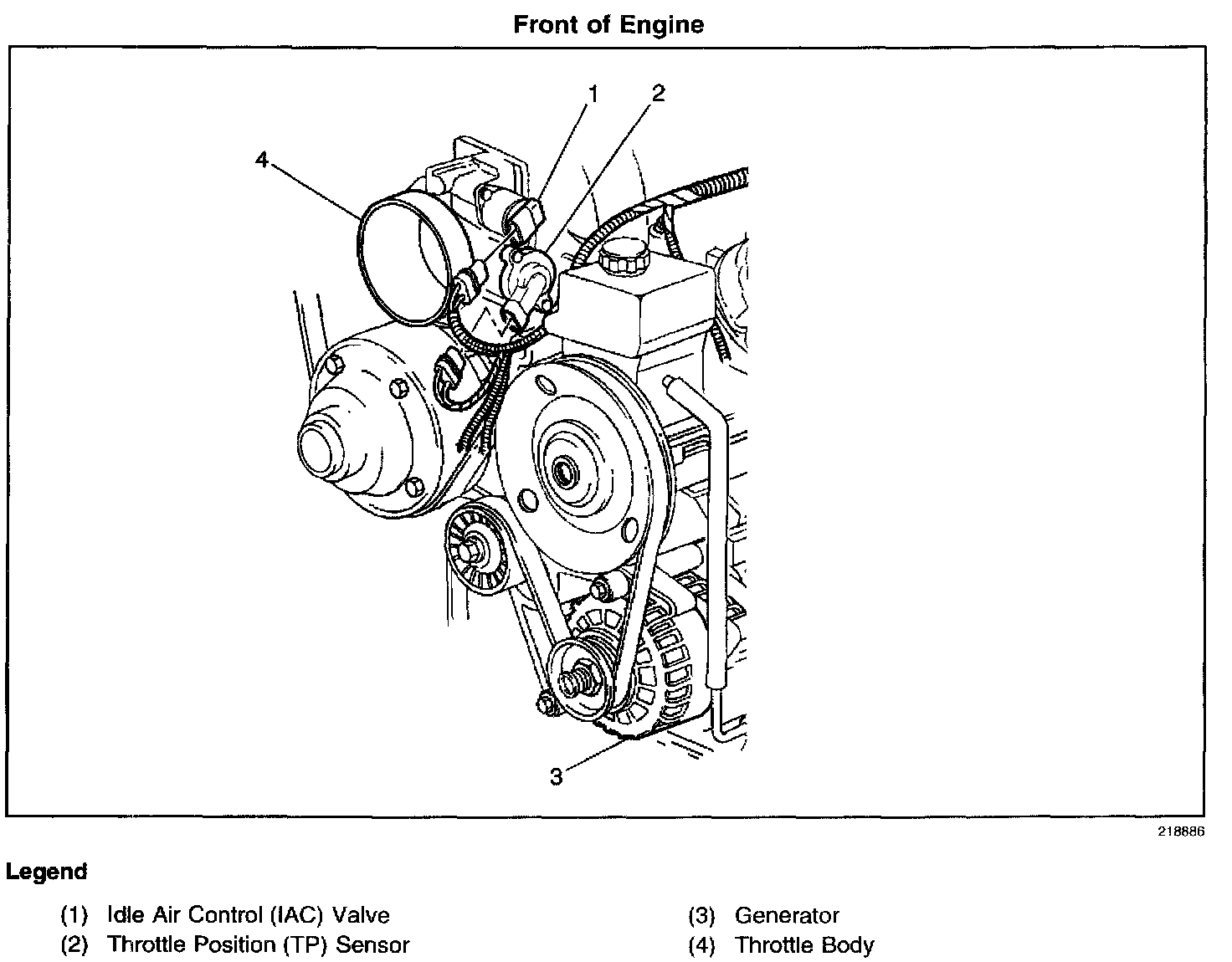 Front of Engine

1
2
4
3

218886

Legend

(1) Idle Air Control (IAC) Valve
(2) Throttle Position (TP) Sensor

(3) Generator
(4) Throttle Body