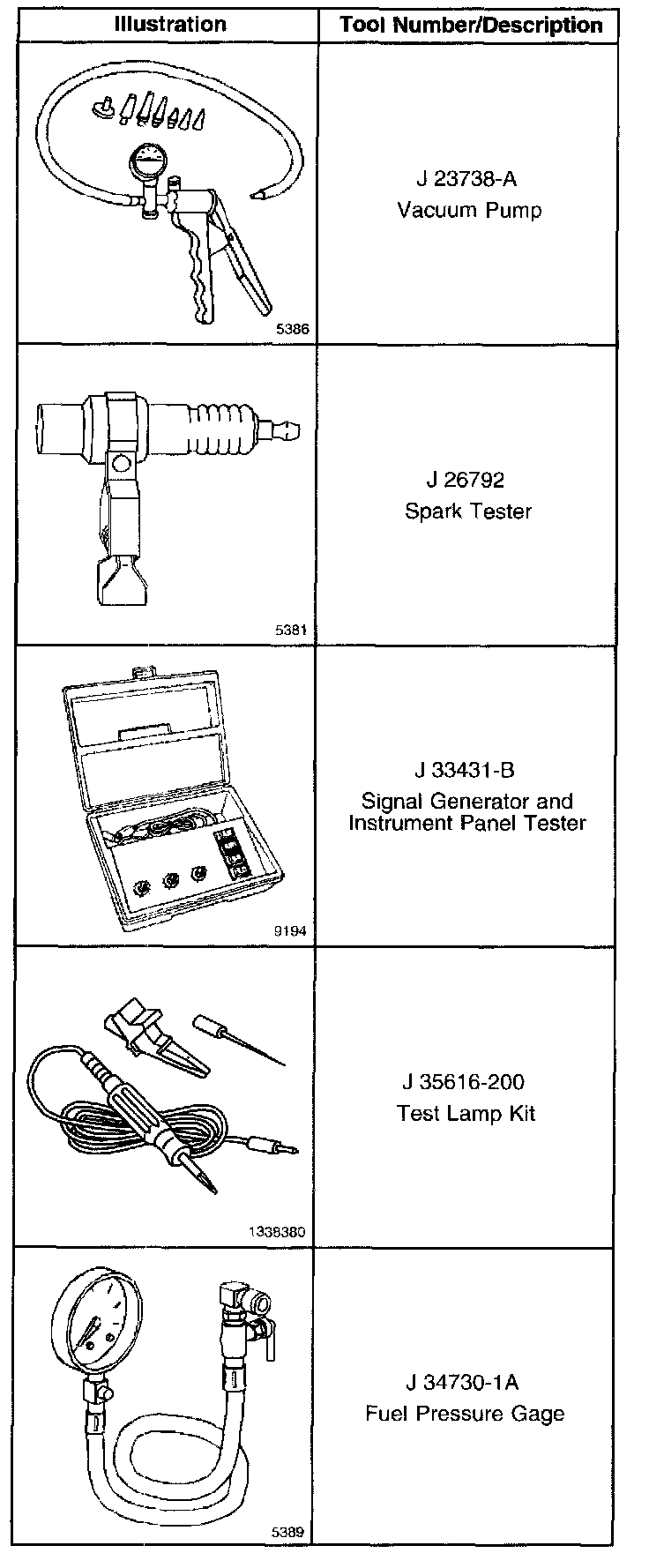 | Illustration | Tool Number/Description |
|---|---|
| 5386 | J 23738-A Vacuum Pump |
| 5381 | J 26792 Spark Tester |
| 9194 | J 33431-B Signal Generator and Instrument Panel Tester |
| 1338380 | J 35616-200 Test Lamp Kit |
| 5389 | J 34730-1A Fuel Pressure Gage |