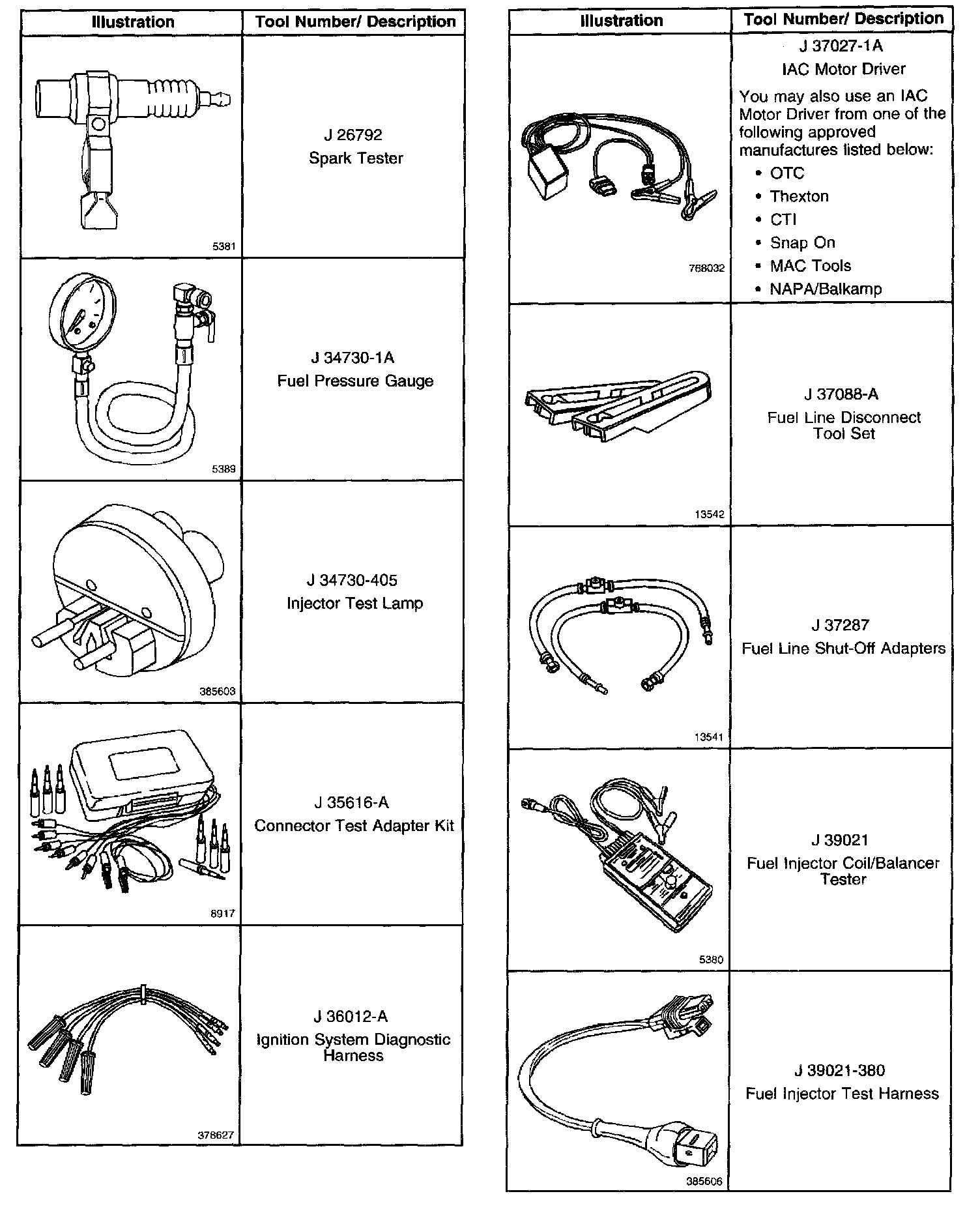 | Illustration | Tool Number/ Description |
|---|---|
| 5381 | J 26792 Spark Tester |
| 5389 | J 34730-1A Fuel Pressure Gauge |
| 385603 | J 34730-405 Injector Test Lamp |
| 8917 | J 35616-A Connector Test Adapter Kit |
| 378627 | J 36012-A Ignition System Diagnostic Harness |

| Illustration | Tool Number/ Description |
|---|---|
| 768032 | J 37027-1A IAC Motor Driver You may also use an IAC Motor Driver from one of the following approved manufactures listed below: • OTC • Thexton • CTI • Snap On • MAC Tools • NAPA/Balkamp |
| 13542 | J 37088-A Fuel Line Disconnect Tool Set |
| 13541 | J 37287 Fuel Line Shut-Off Adapters |
| 5380 | J 39021 Fuel Injector Coil/Balancer Tester |
| 385606 | J 39021-380 Fuel Injector Test Harness |