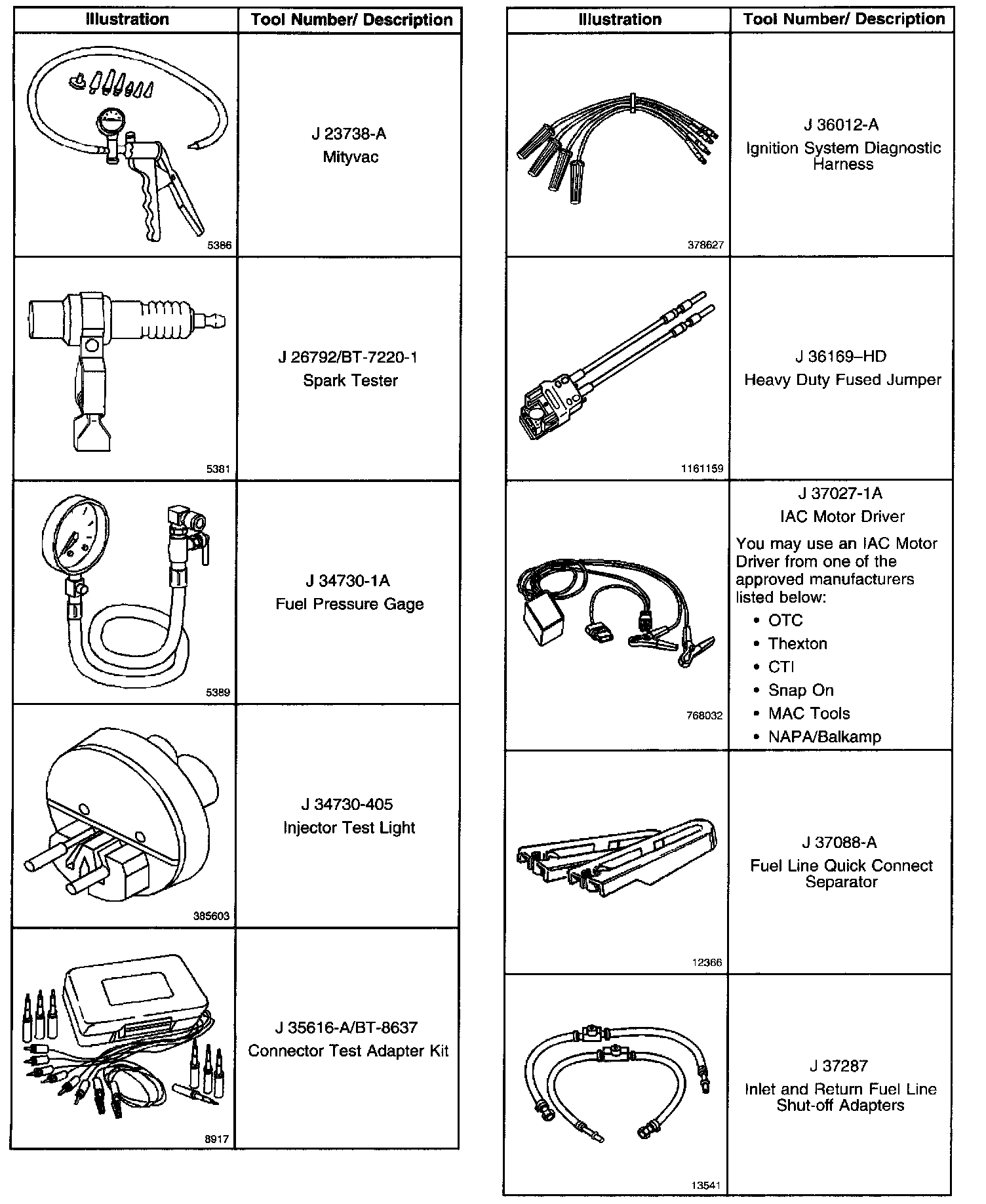 | Illustration | Tool Number/ Description |
|---|---|
| 5386 | J 23738-A Mityvac |
| 5381 | J 26792/BT-7220-1 Spark Tester |
| 5389 | J 34730-1A Fuel Pressure Gage |
| 385603 | J 34730-405 Injector Test Light |
| 8917 | J 35616-A/BT-8637 Connector Test Adapter Kit |

| Illustration | Tool Number/ Description |
|---|---|
| 378627 | J 36012-A Ignition System Diagnostic Harness |
| 1161159 | J 36169–HD Heavy Duty Fused Jumper |
| 768032 | J 37027-1A IAC Motor Driver You may use an IAC Motor Driver from one of the approved manufacturers listed below: • OTC • Thexton • CTI • Snap On • MAC Tools • NAPA/Balkamp |
| 12366 | J 37088-A Fuel Line Quick Connect Separator |
| 13541 | J 37287 Inlet and Return Fuel Line Shut-off Adapters |