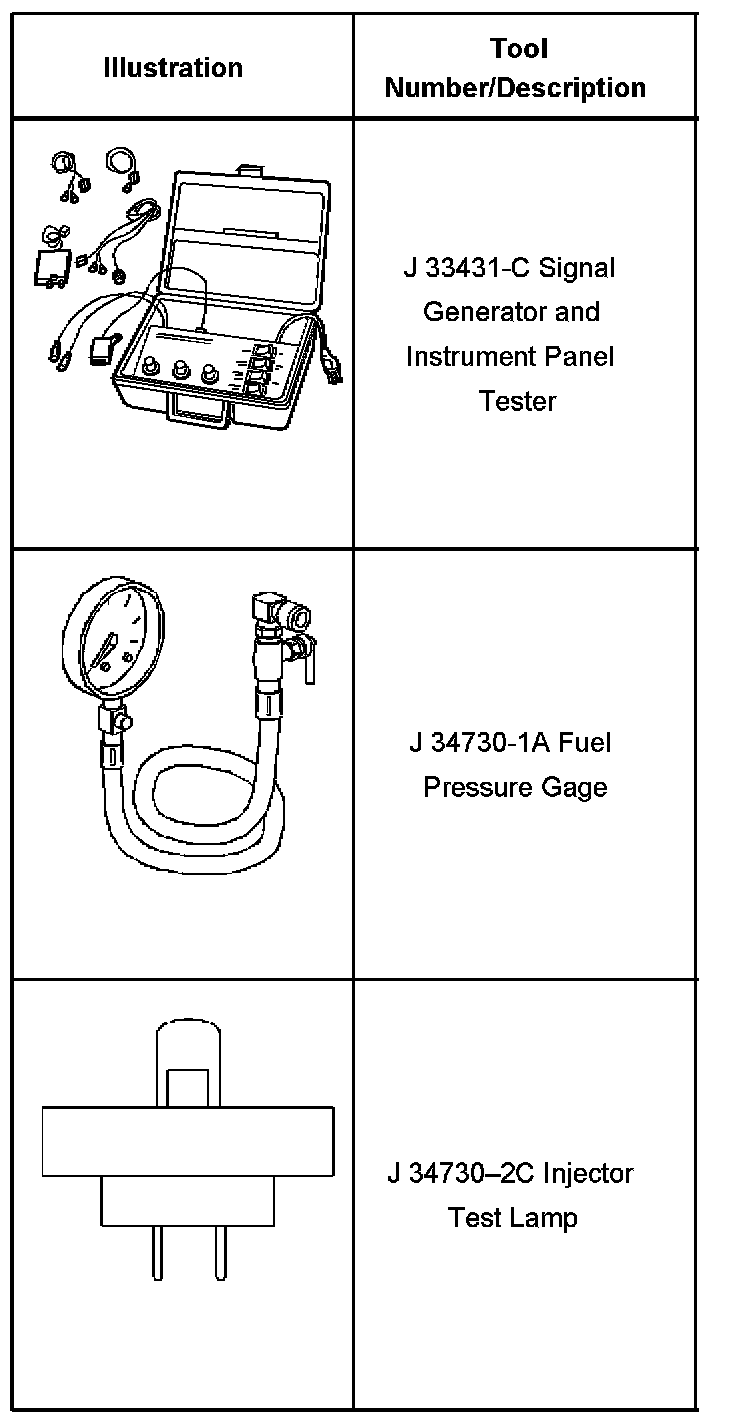 | Illustration | Tool Number/Description |
|---|---|
| | J 33431-C Signal Generator and Instrument Panel Tester |
| | J 34730-1A Fuel Pressure Gage |
| | J 34730–2C Injector Test Lamp |