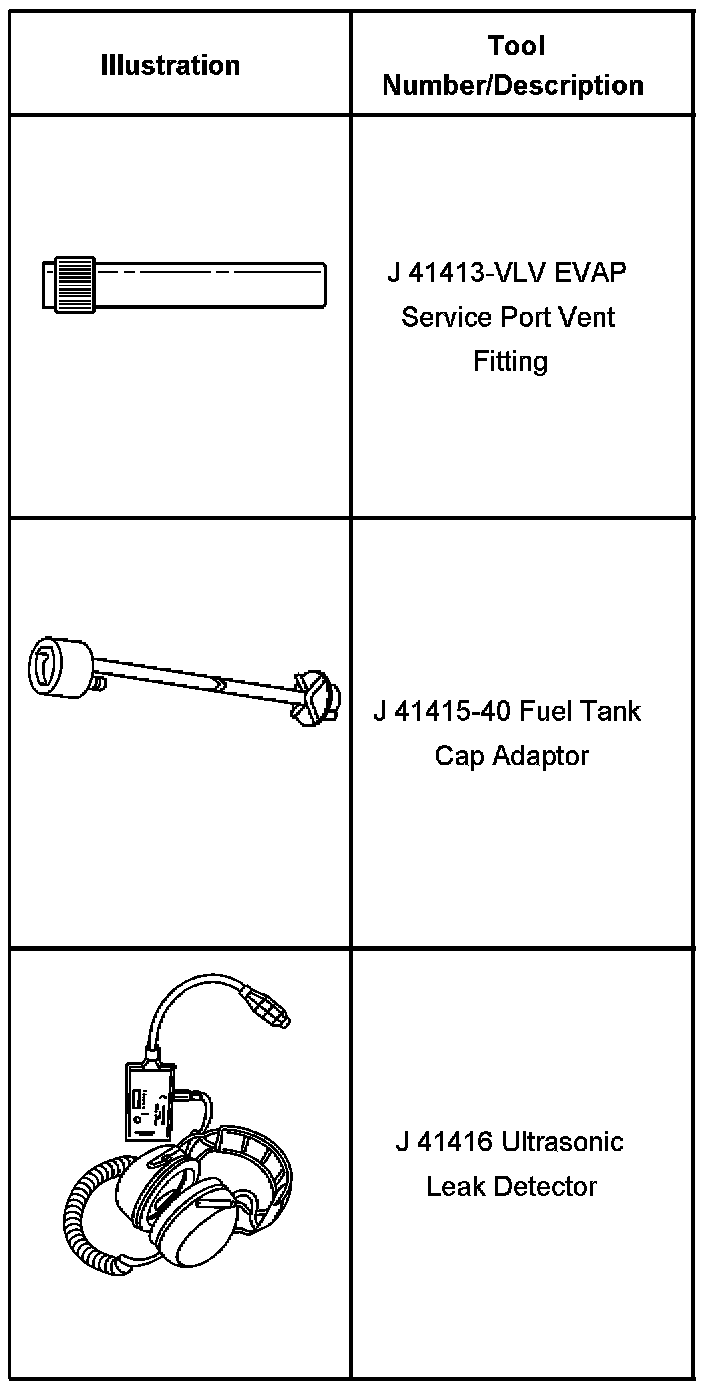 | Illustration | Tool Number/Description |
|---|---|
| | J 41413-VLV EVAP Service Port Vent Fitting |
| | J 41415-40 Fuel Tank Cap Adaptor |
| | J 41416 Ultrasonic Leak Detector |