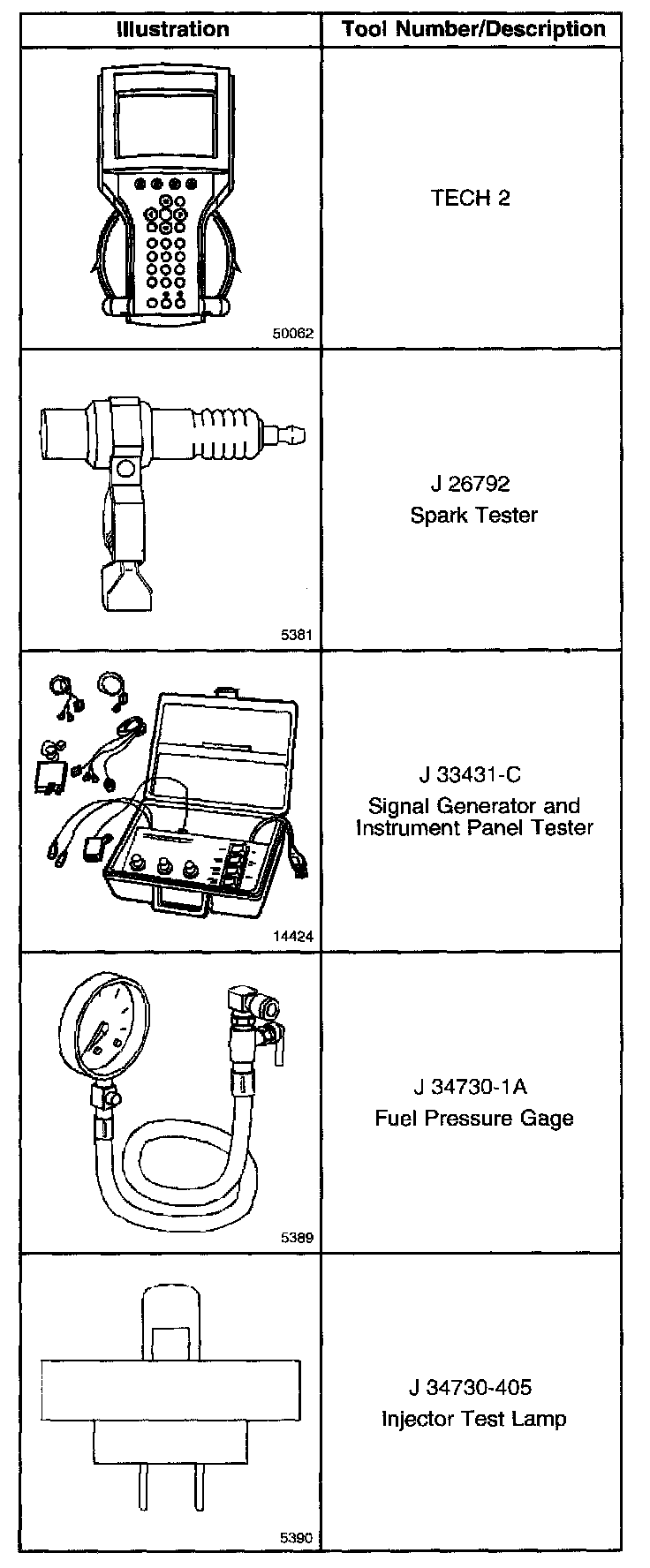 | Illustration | Tool Number/Description |
|---|---|
| 50062 | TECH 2 |
| 5381 | J 26792 Spark Tester |
| 14424 | J 33431-C Signal Generator and Instrument Panel Tester |
| 5389 | J 34730-1A Fuel Pressure Gage |
| 5390 | J 34730-405 Injector Test Lamp |