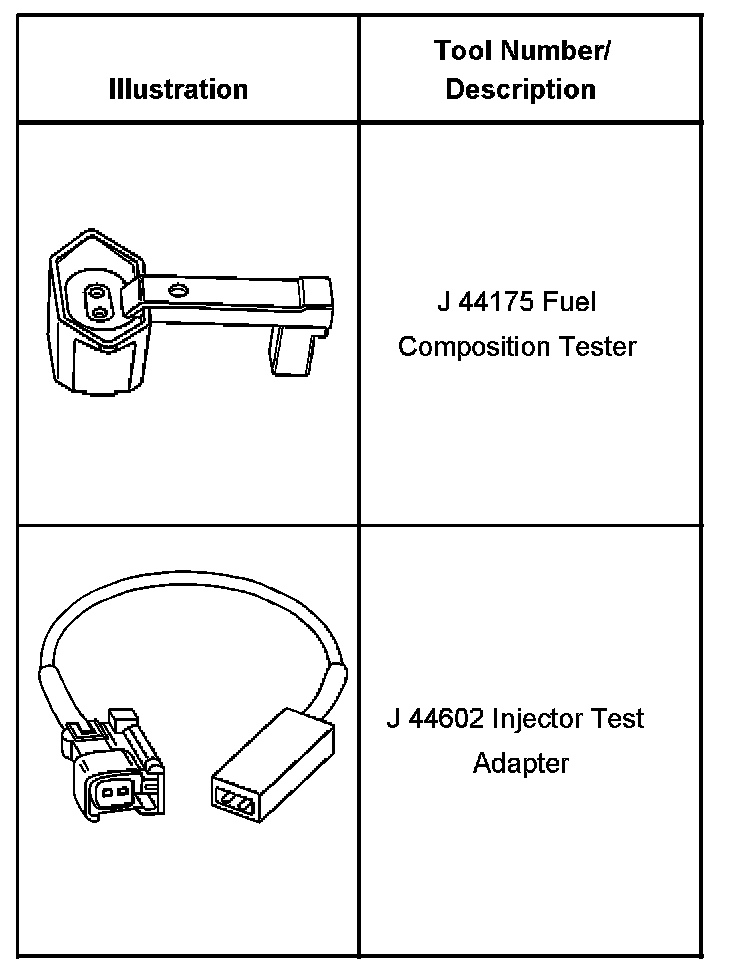 | Illustration | Tool Number/ Description |
|---|---|
| | J 44175 Fuel Composition Tester |
| | J 44602 Injector Test Adapter |