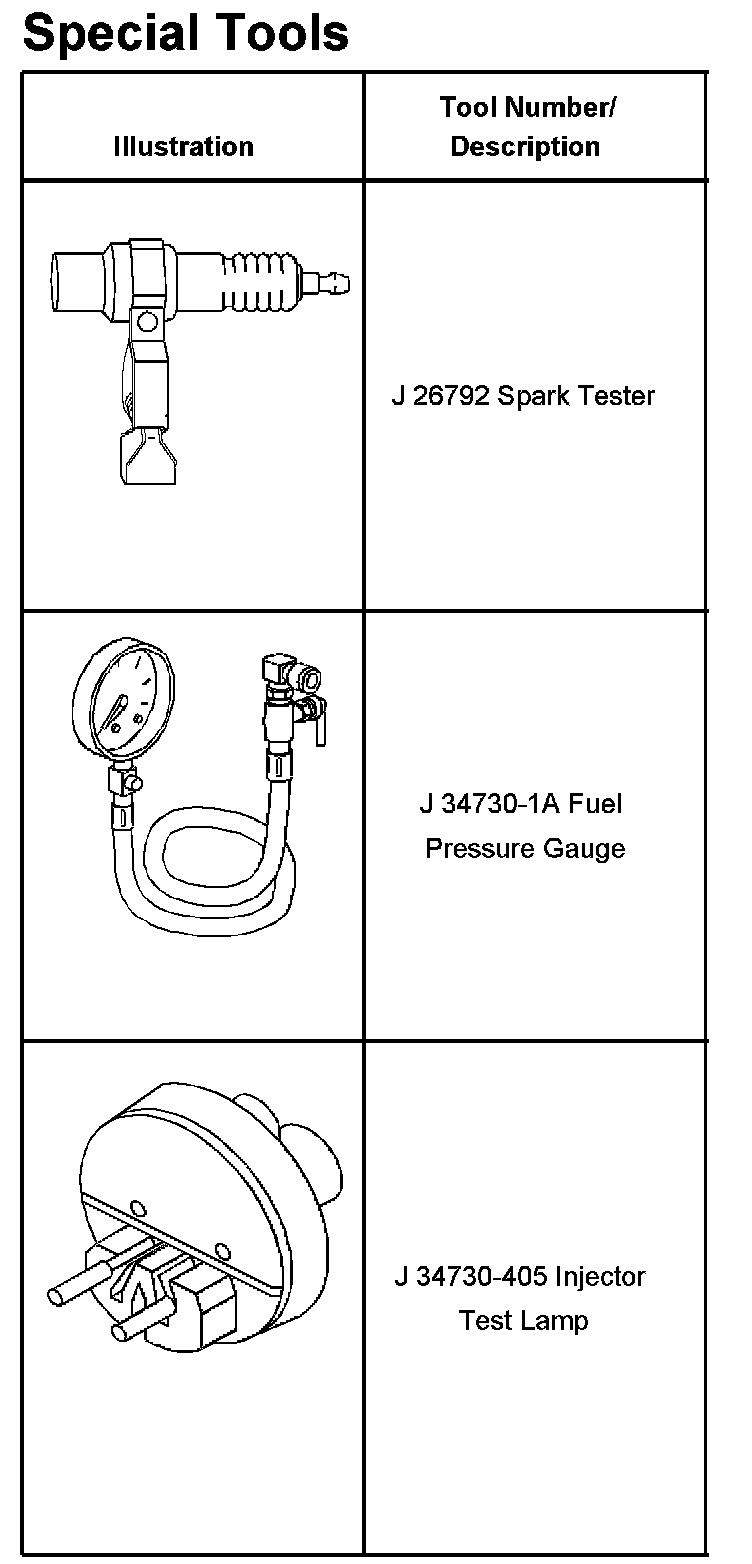 Special Tools

| Illustration | Tool Number/ Description |
|---|---|
| | J 26792 Spark Tester |
| | J 34730-1A Fuel Pressure Gauge |
| | J 34730-405 Injector Test Lamp |