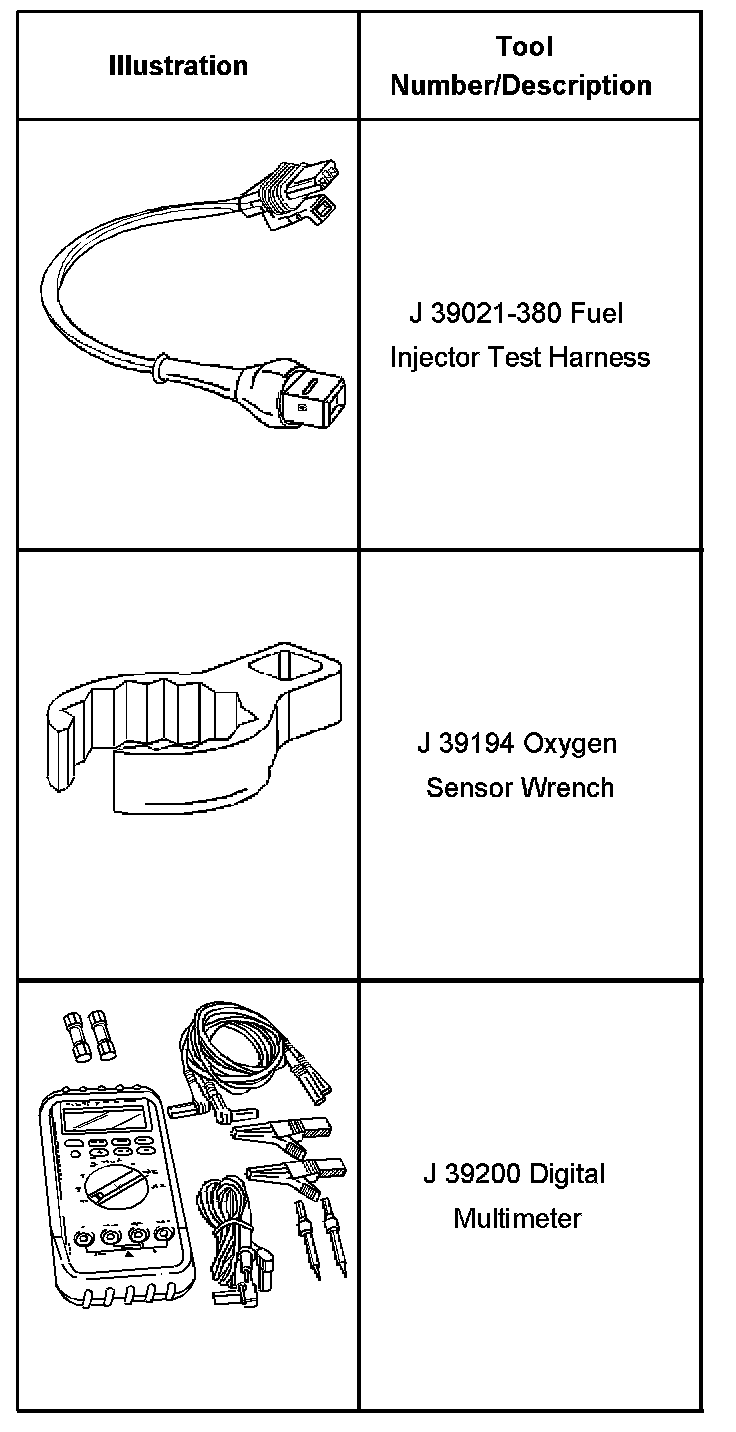 | Illustration | Tool Number/Description |
|---|---|
|  | J 39021-380 Fuel Injector Test Harness |
|  | J 39194 Oxygen Sensor Wrench |
|  | J 39200 Digital Multimeter |