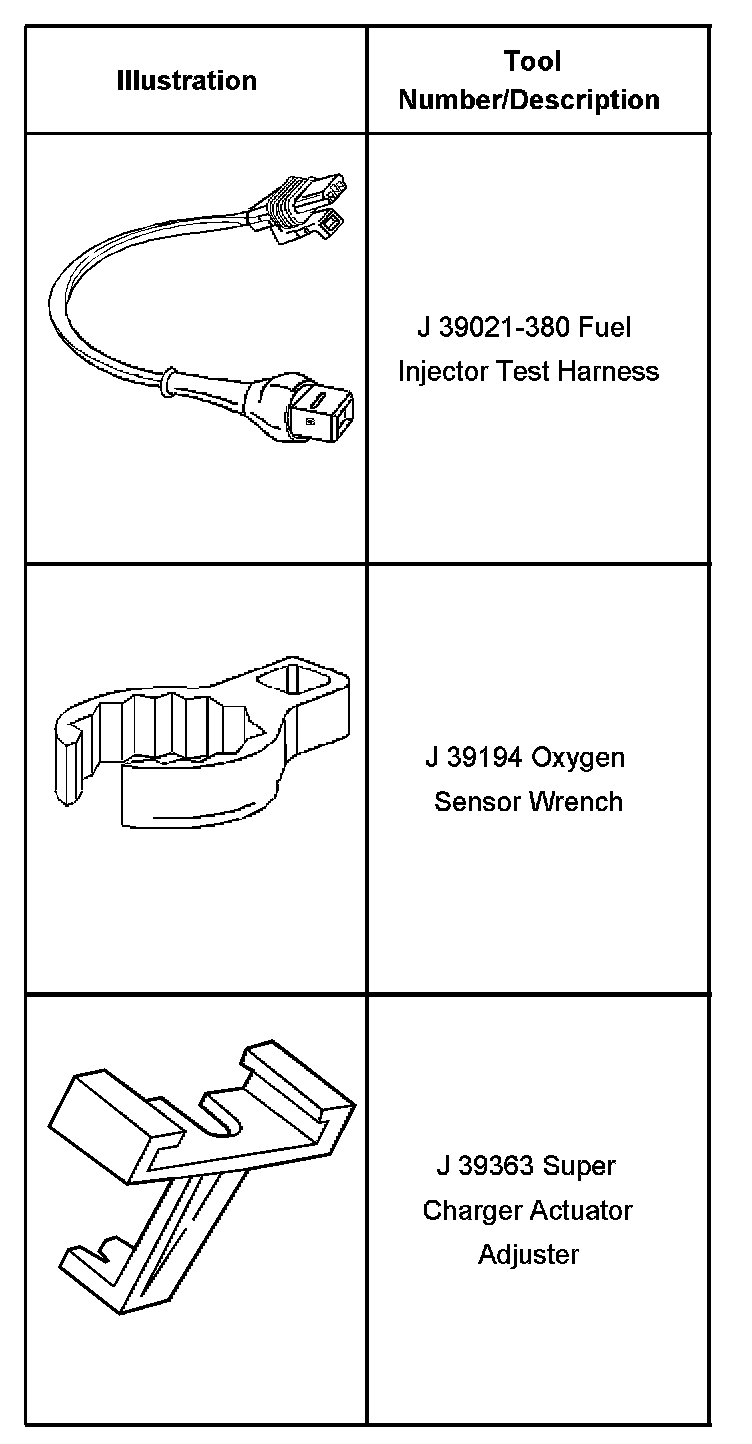 | Illustration | Tool Number/Description |
|---|---|
| | J 39021-380 Fuel Injector Test Harness |
| | J 39194 Oxygen Sensor Wrench |
| | J 39363 Super Charger Actuator Adjuster |