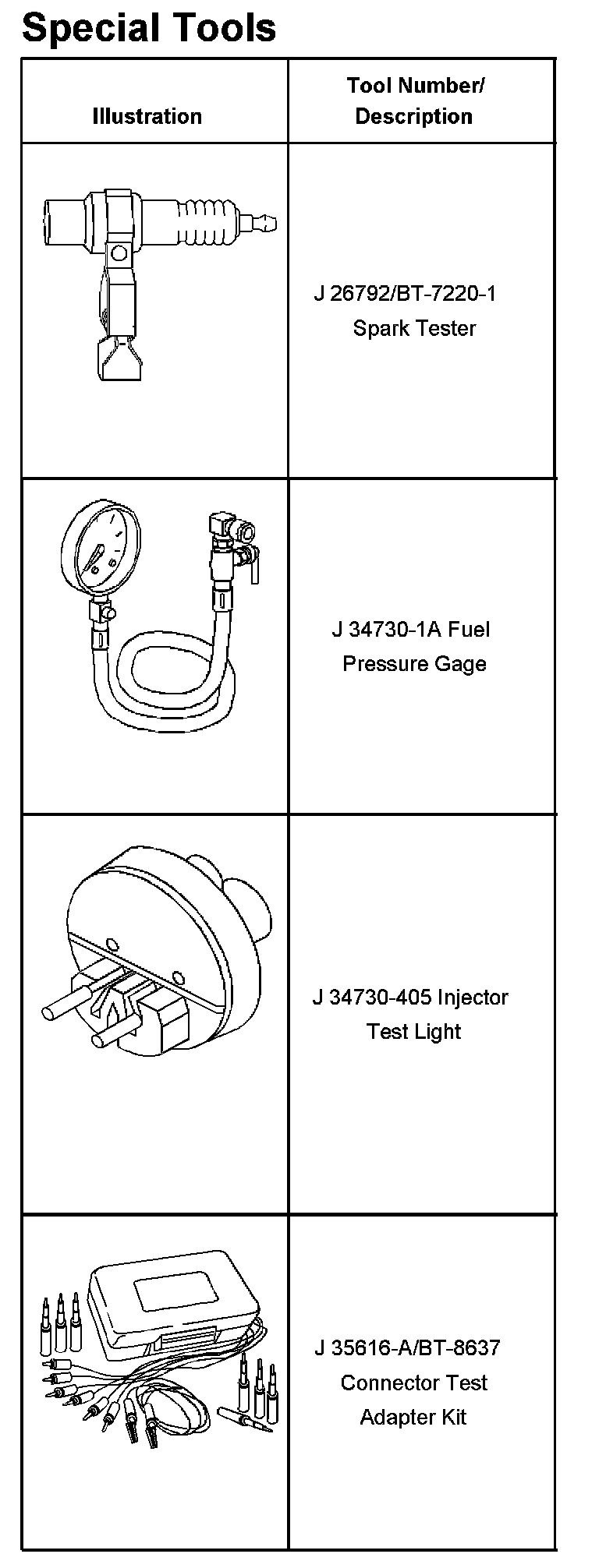 Special Tools

| Illustration | Tool Number/ Description |
|---|---|
| | J 26792/BT-7220-1 Spark Tester |
| | J 34730-1A Fuel Pressure Gage |
| | J 34730-405 Injector Test Light |
| | J 35616-A/BT-8637 Connector Test Adapter Kit |