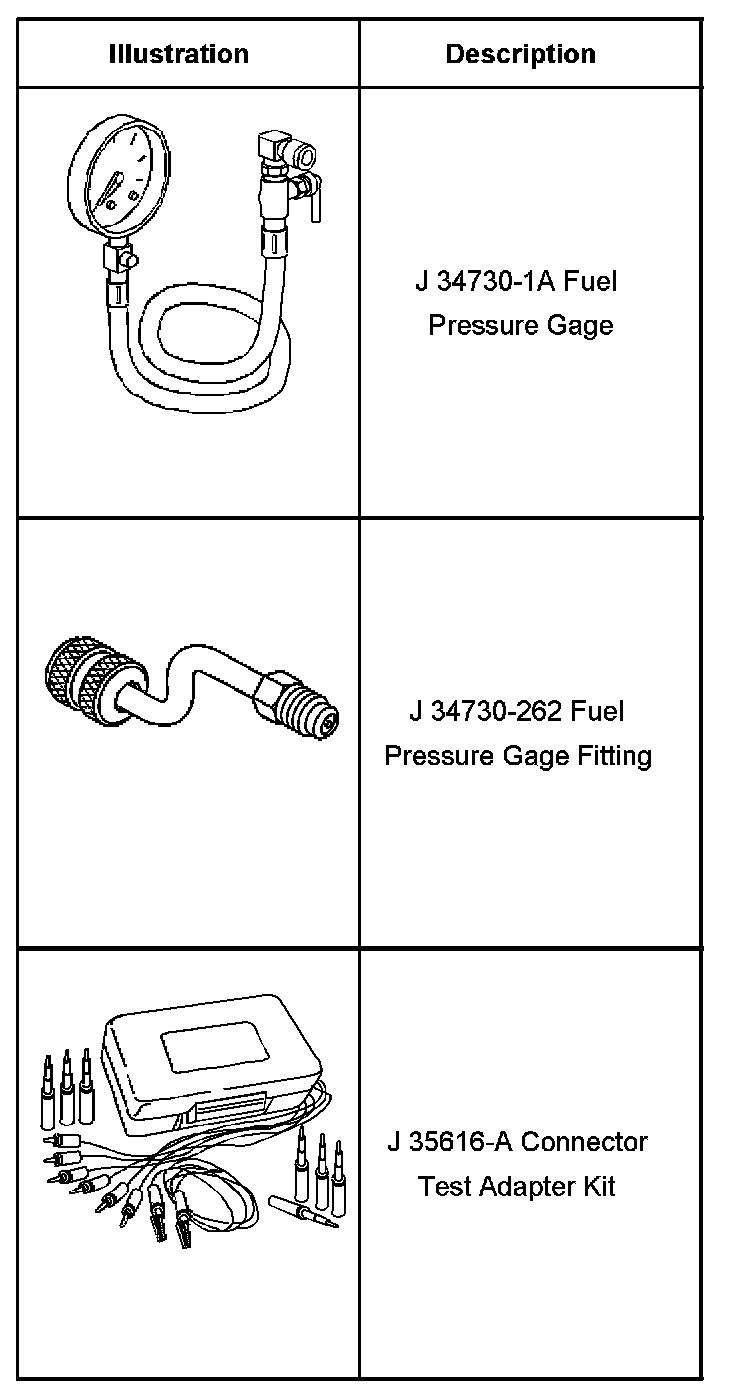 | Illustration | Description |
|---|---|
|  | J 34730-1A Fuel Pressure Gage |
|  | J 34730-262 Fuel Pressure Gage Fitting |
|  | J 35616-A Connector Test Adapter Kit |