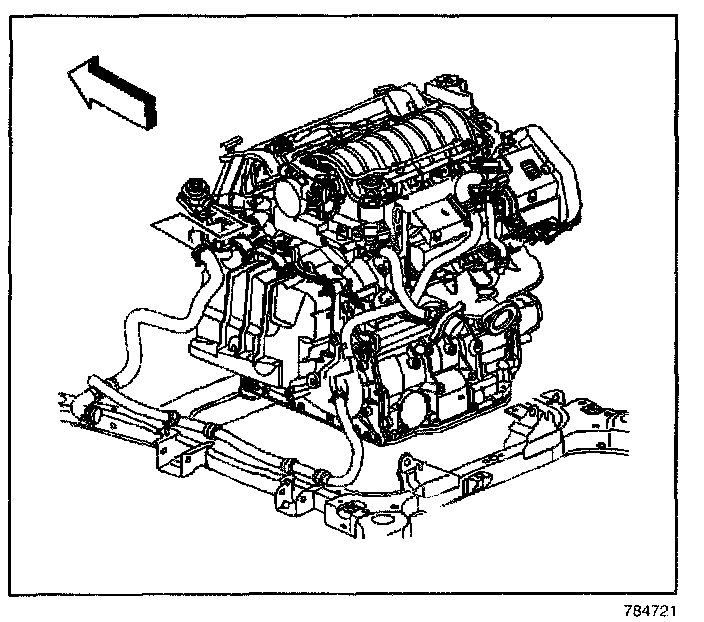 784721