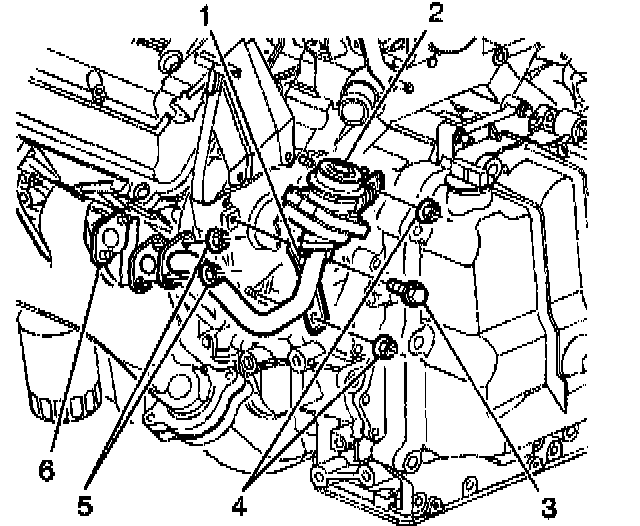 1
2
6
5
4
3