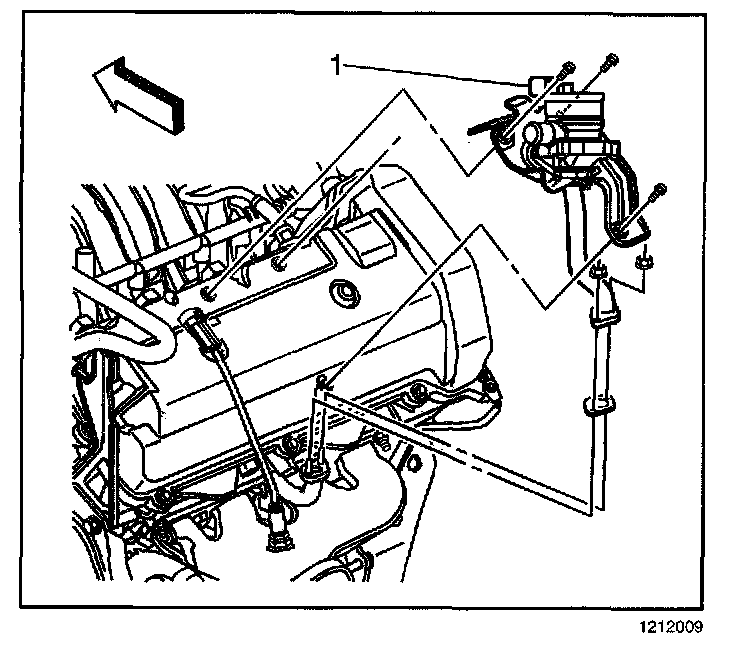 1

1212009