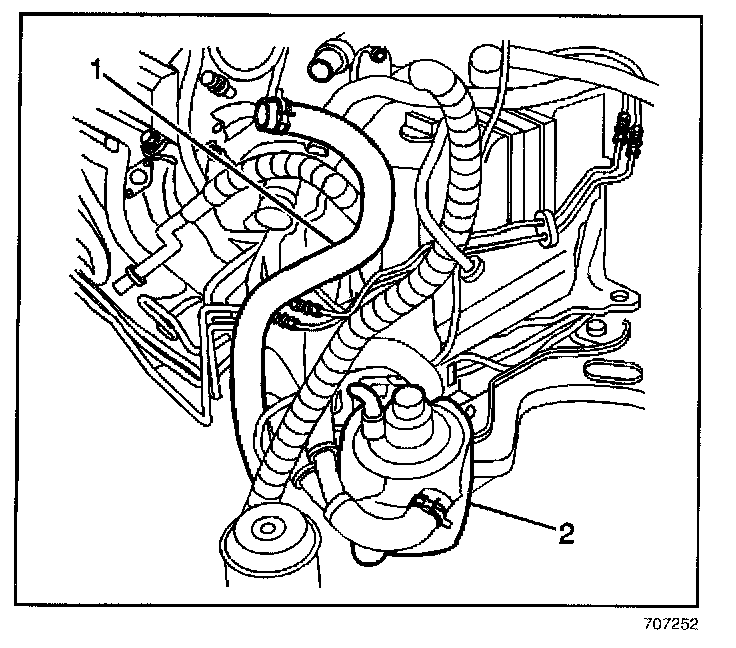 1
2
707252