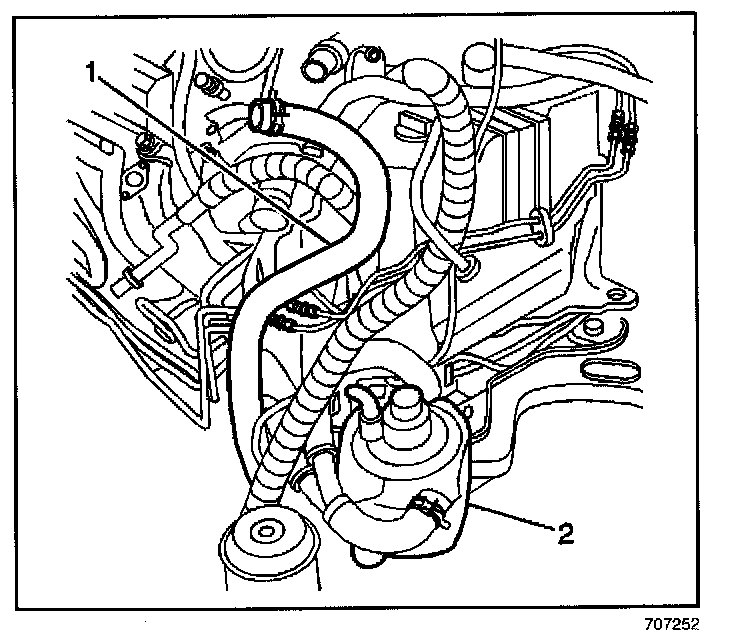 1
2
707252