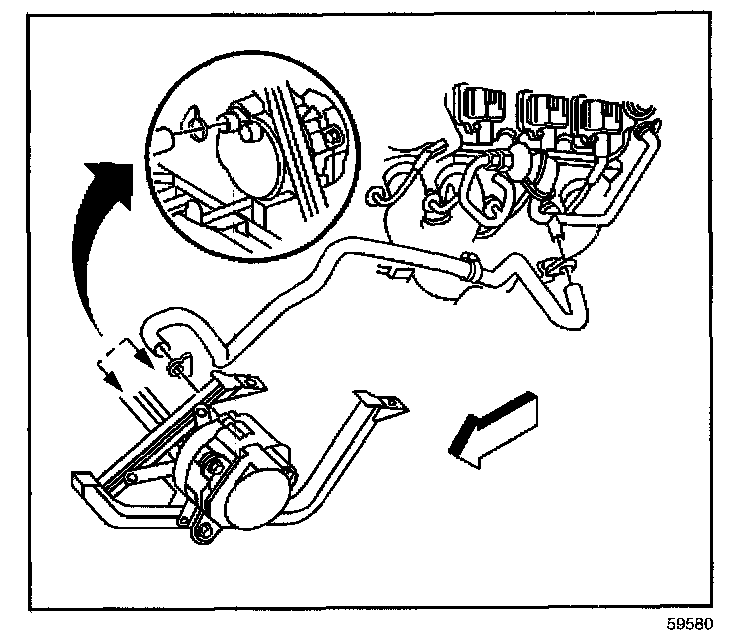 59580