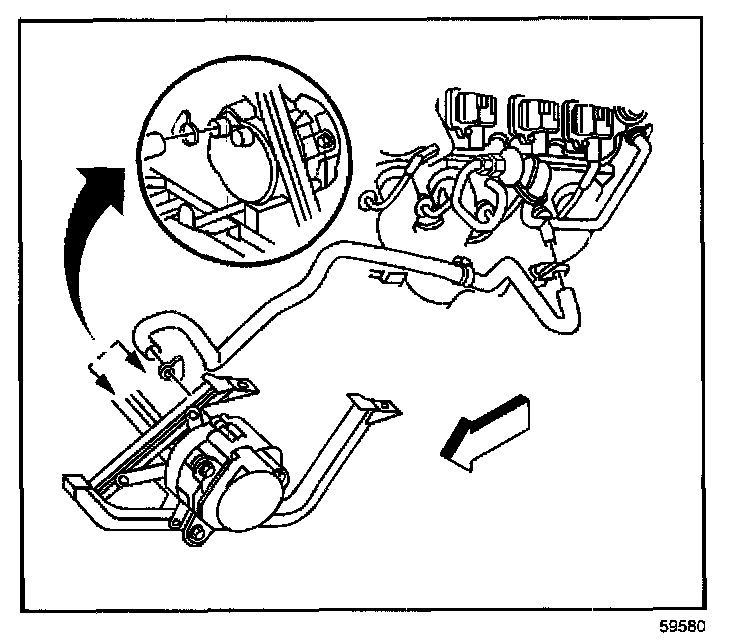 59580