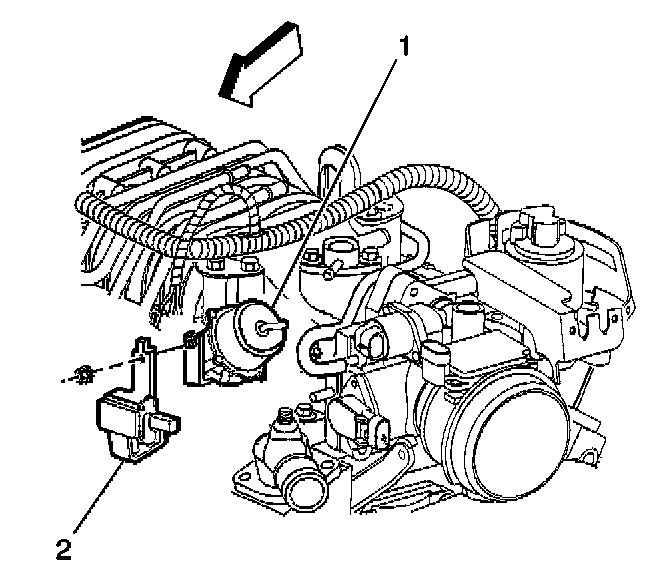 1

2