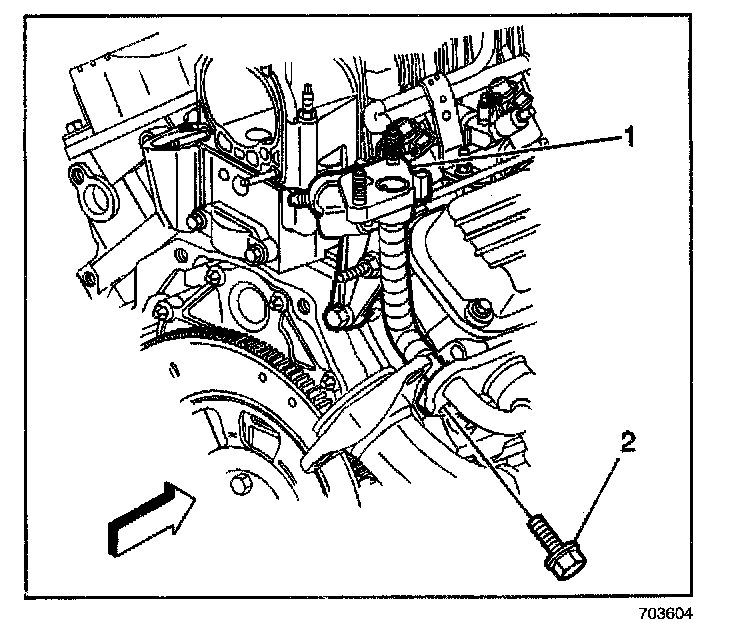 1

2

703604