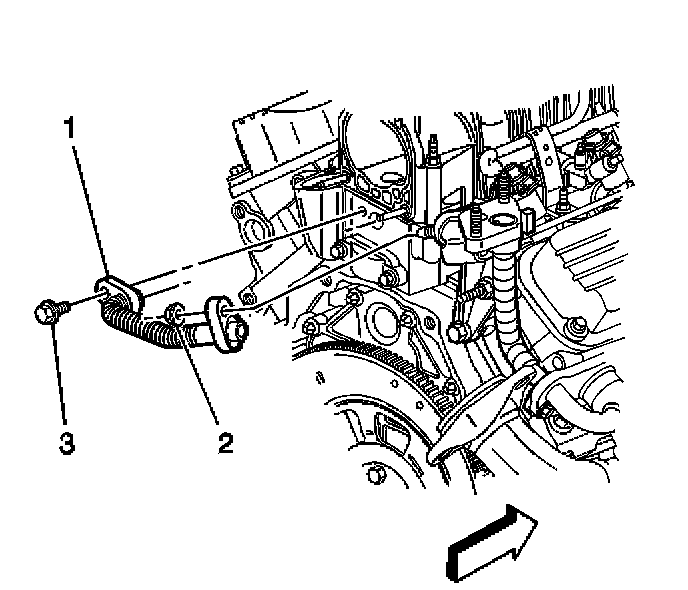 1

3

2