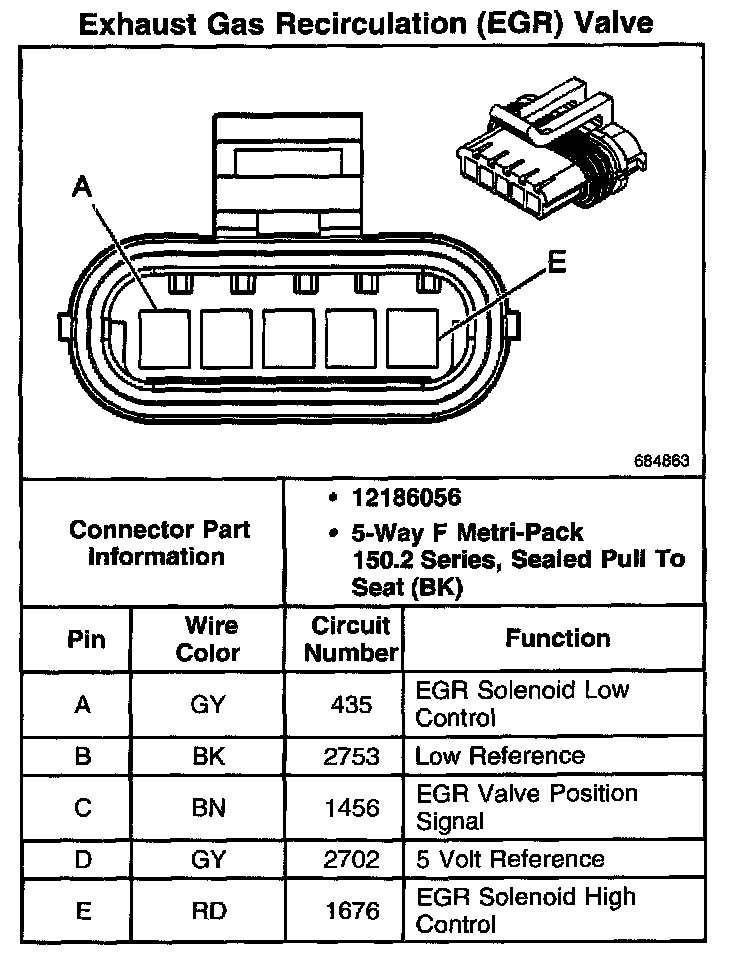 Exhaust Gas Recirculation (EGR) Valve

A

E

684863

| Connector Part Information | • 12186056 • 5-Way F Metri-Pack 150.2 Series, Sealed Pull To Seat (BK) |
|---|---|

| Pin | Wire Color | Circuit Number | Function |
|---|---|---|---|
| A | GY | 435 | EGR Solenoid Low Control |
| B | BK | 2753 | Low Reference |
| C | BN | 1456 | EGR Valve Position Signal |
| D | GY | 2702 | 5 Volt Reference |
| E | RD | 1676 | EGR Solenoid High Control |