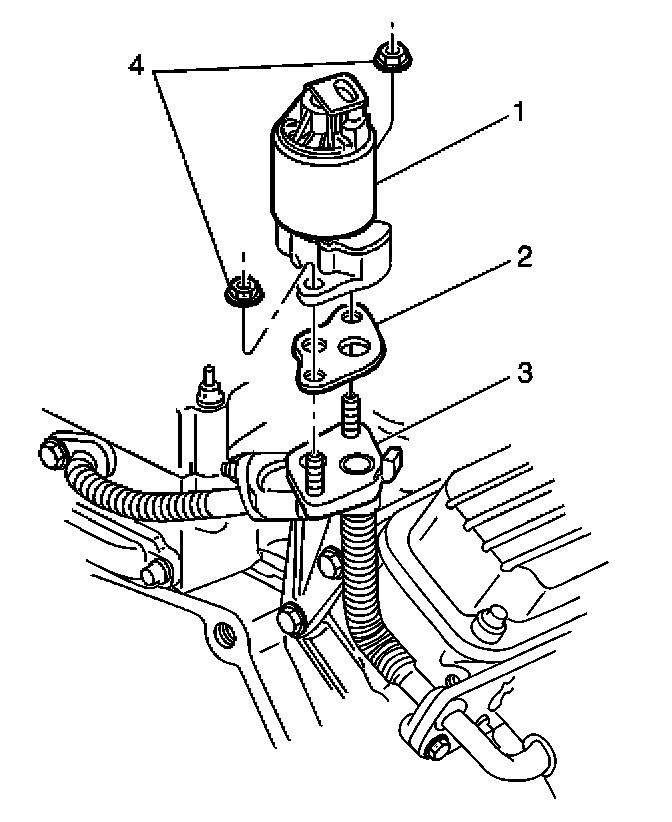 4
1
2
3