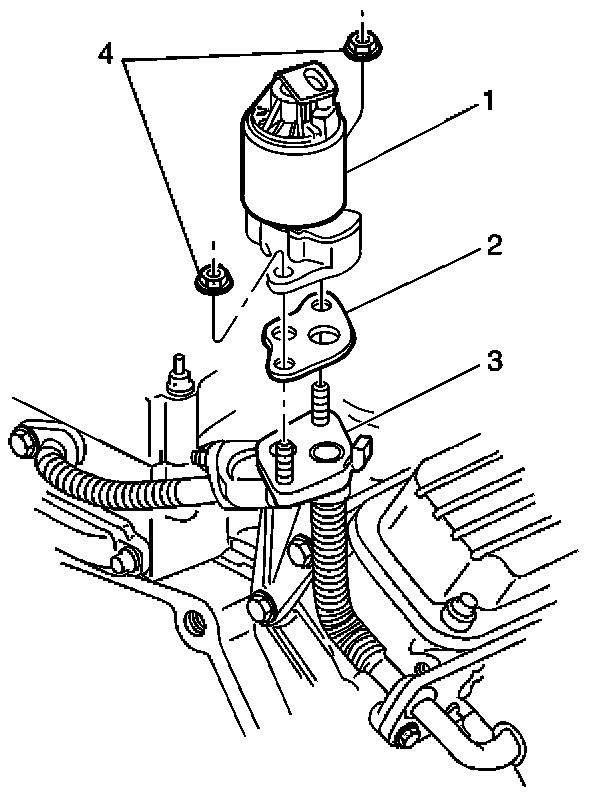 4
1
2
3