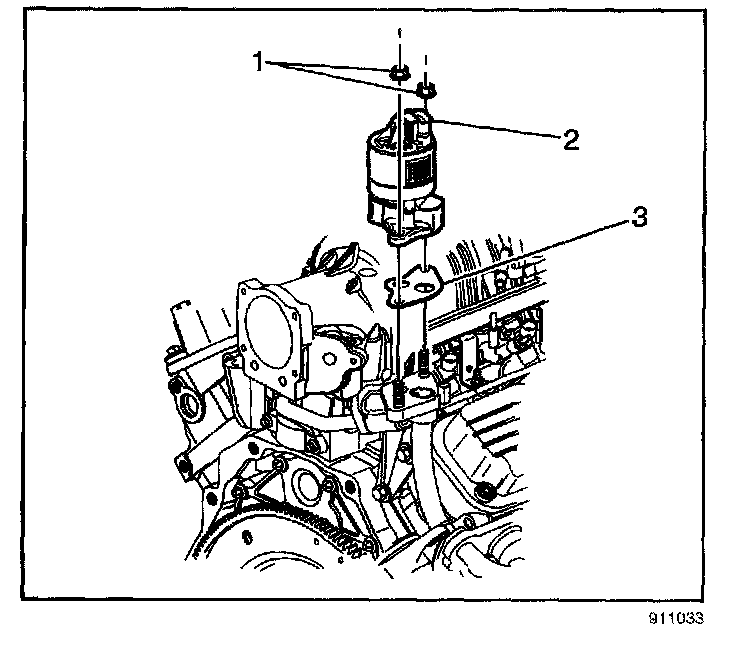 1
2
3
911033