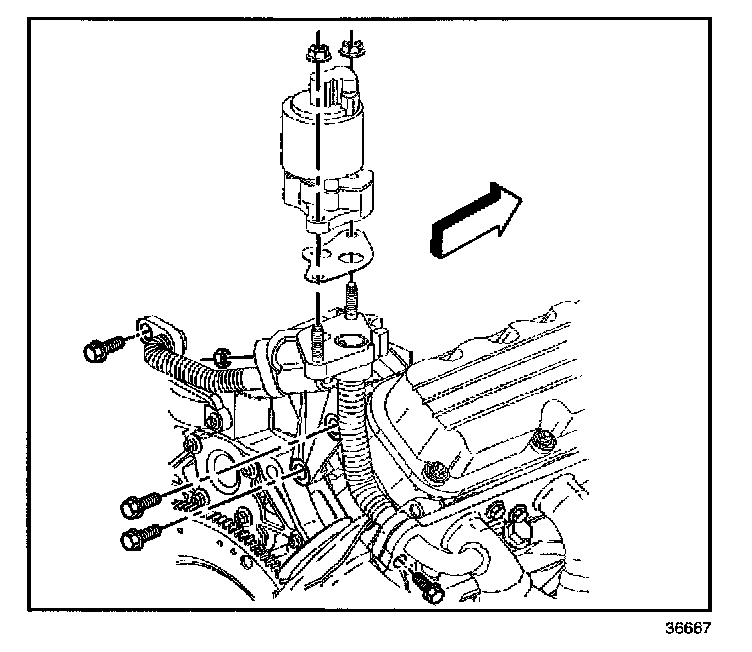 36667