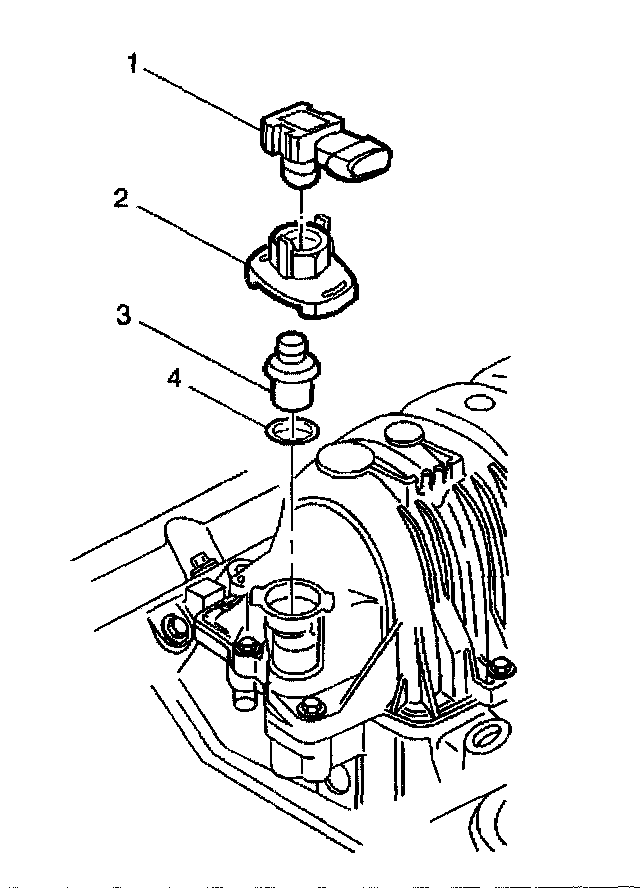 1
2
3
4