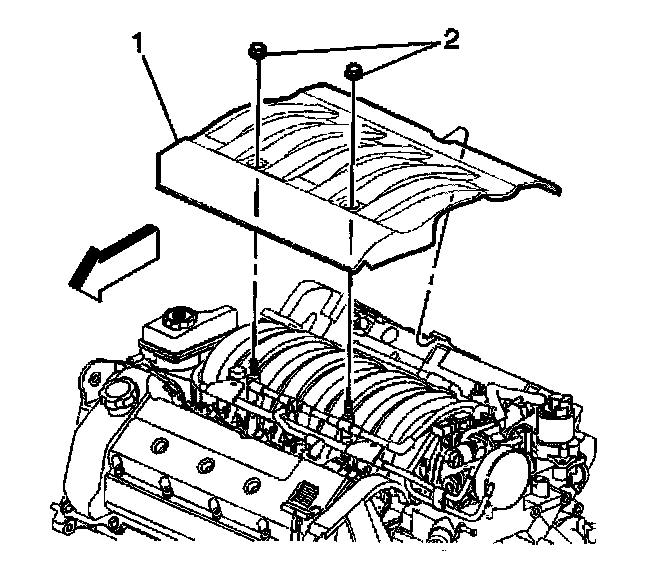 1
2