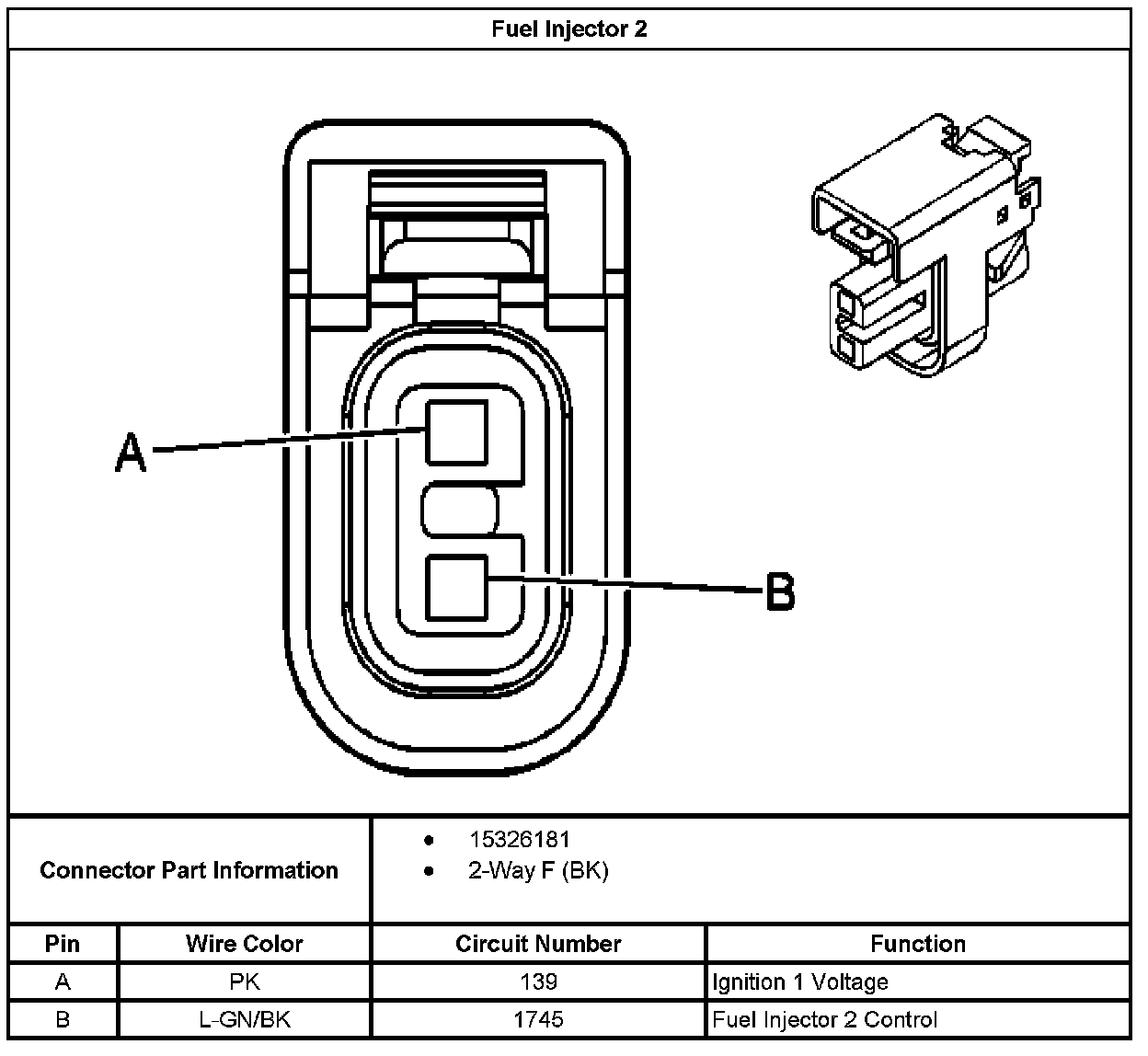 Fuel Injector 2

A

B

Connector Part Information

- 15326181
- 2-Way F (BK)

| Pin | Wire Color | Circuit Number | Function |
|---|---|---|---|
| A | PK | 139 | Ignition 1 Voltage |
| B | L-GN/BK | 1745 | Fuel Injector 2 Control |