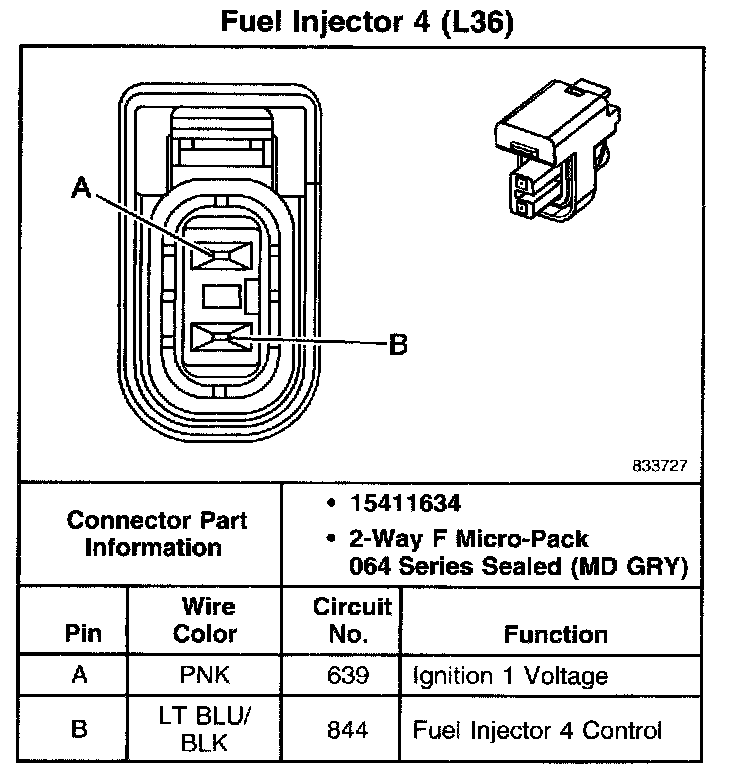 Fuel Injector 4 (L36)

A

B

833727

Connector Part Information

• 15411634
• 2-Way F Micro-Pack 064 Series Sealed (MD GRY)

| Pin | Wire Color | Circuit No. | Function |
|---|---|---|---|
| A | PNK | 639 | Ignition 1 Voltage |
| B | LT BLU/ BLK | 844 | Fuel Injector 4 Control |