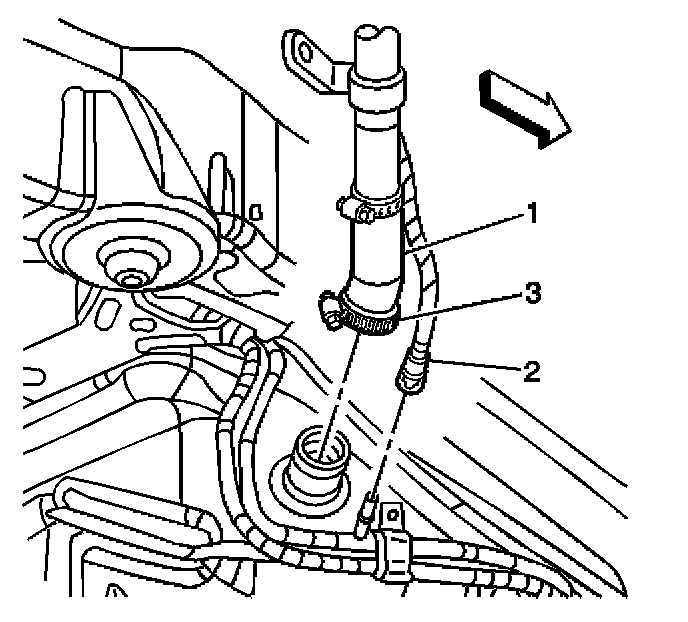 1
3
2