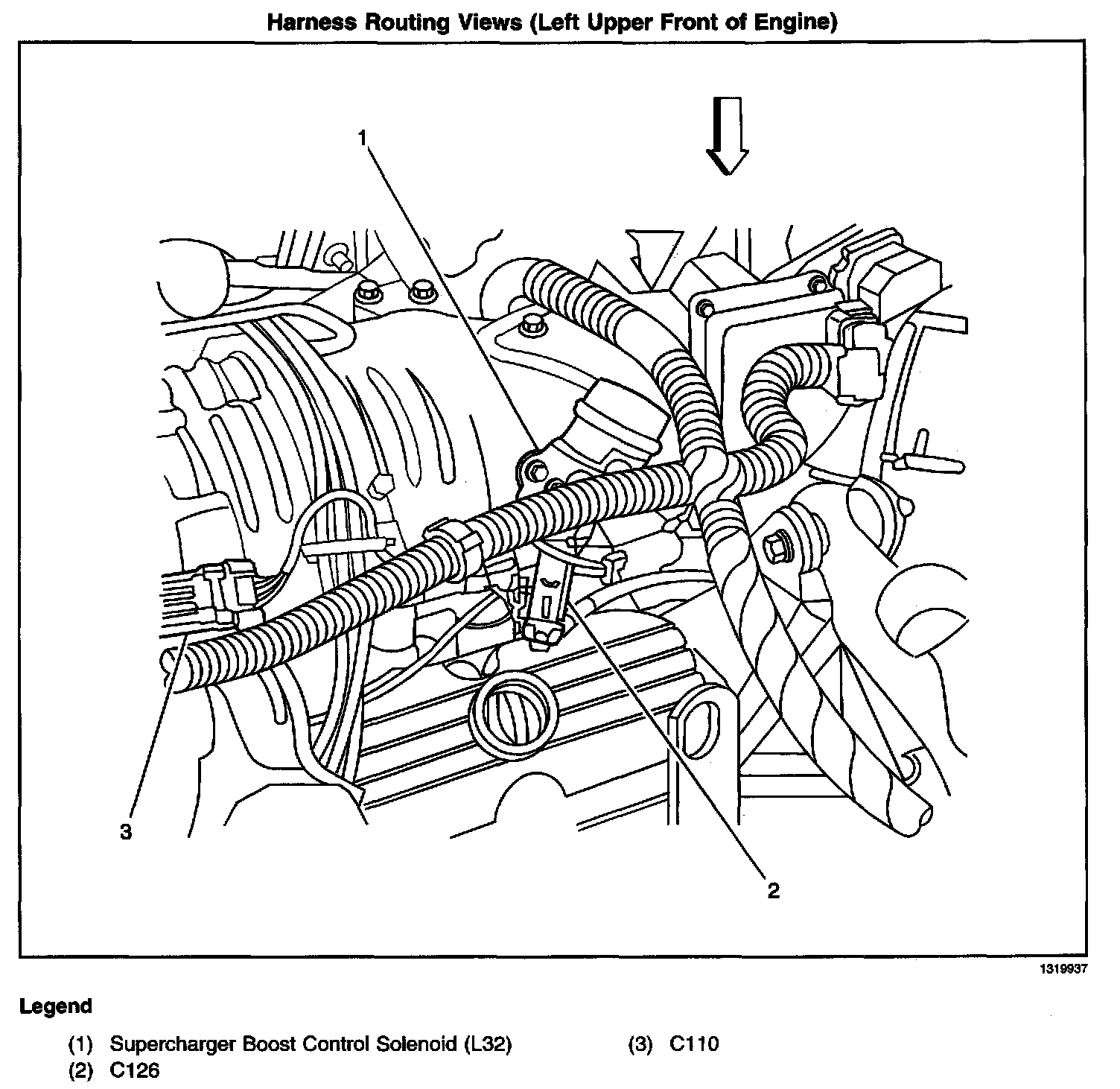 Harness Routing Views (Left Upper Front of Engine)

1

3

2

1319937

Legend

(1) Supercharger Boost Control Solenoid (L32)
(2) C126

(3) C110