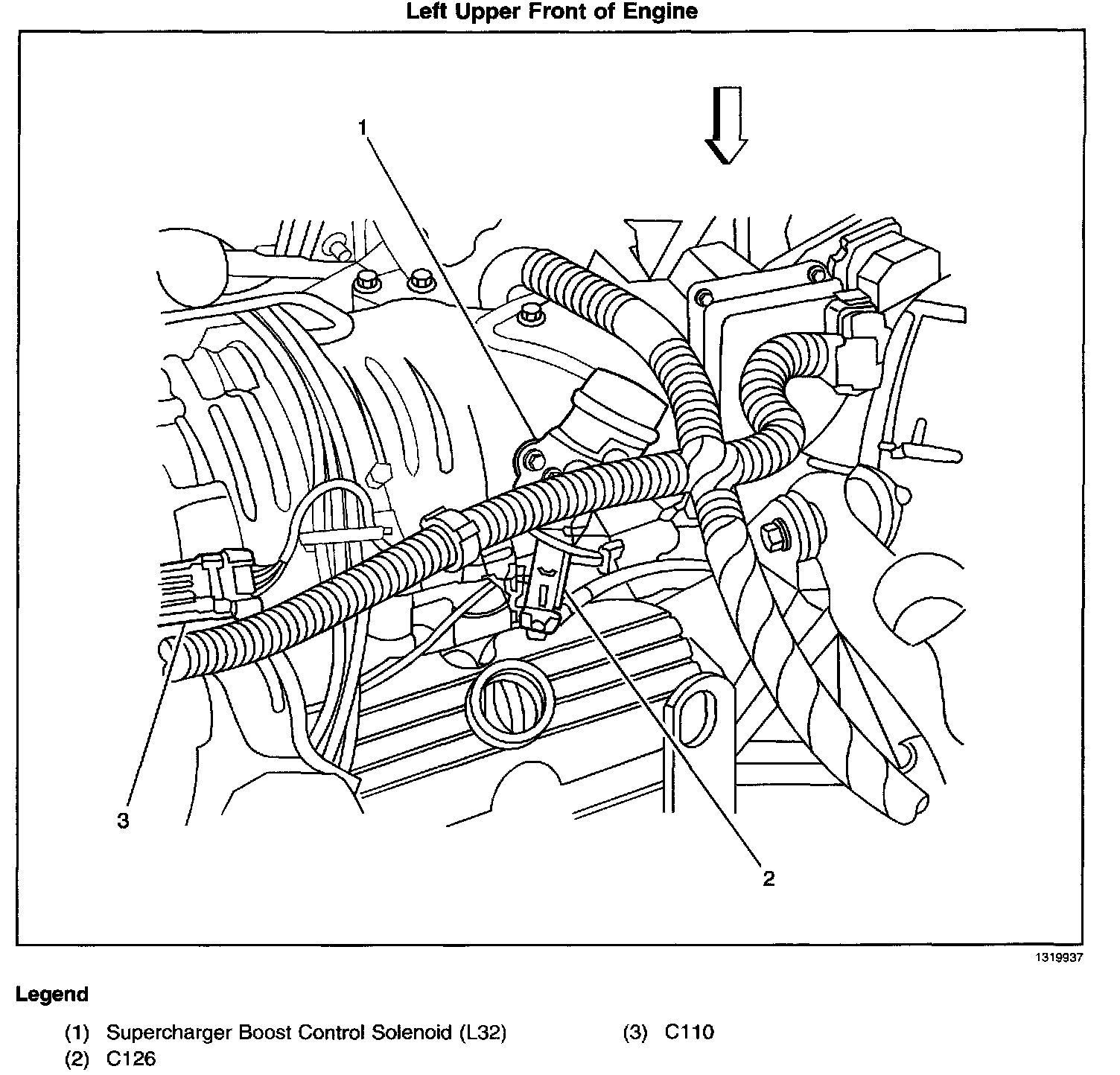 Left Upper Front of Engine

1

3

2

1319937

Legend

(1) Supercharger Boost Control Solenoid (L32)

(2) C126

(3) C110