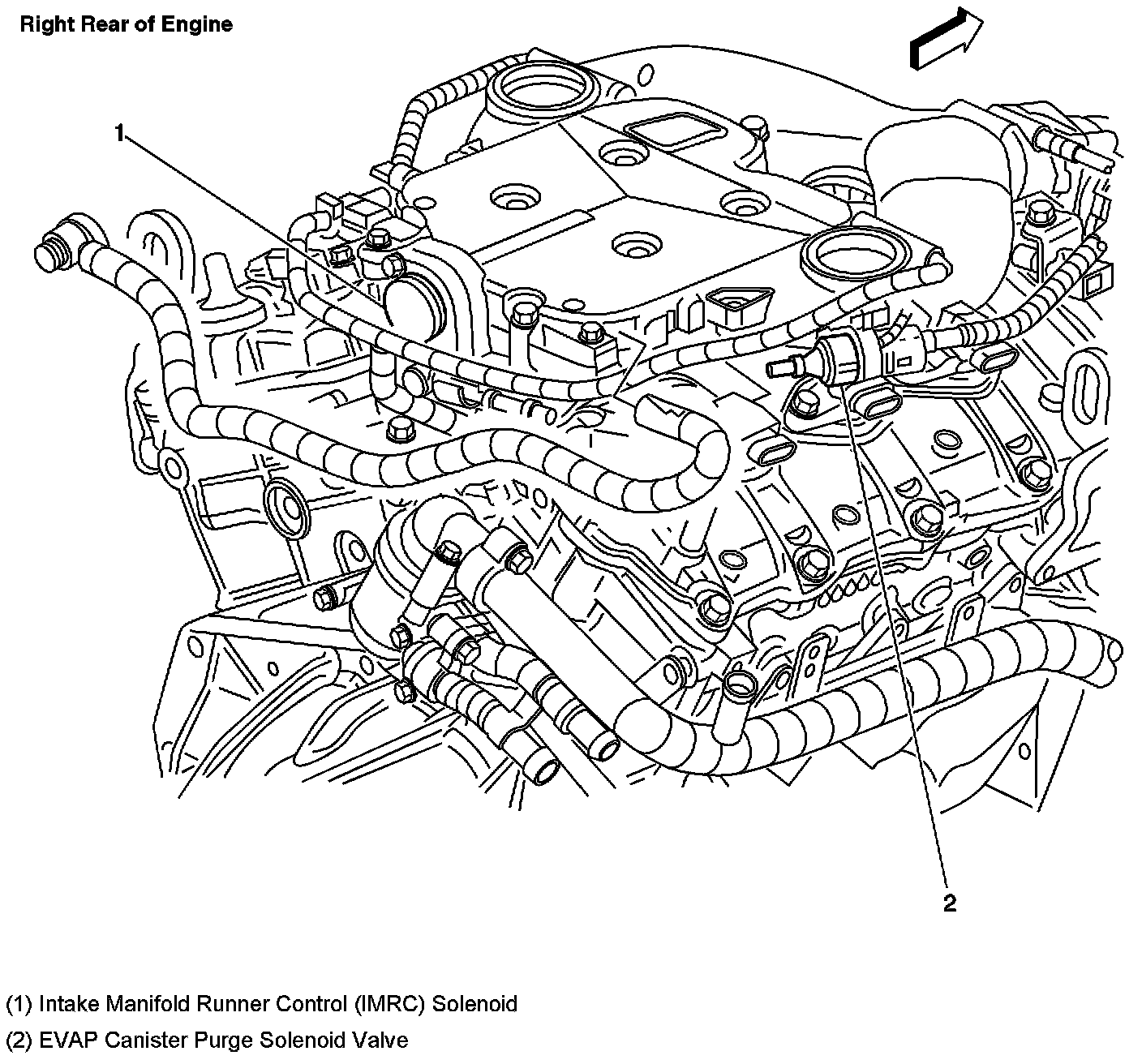 Right Rear of Engine

1

2

(1) Intake Manifold Runner Control (IMRC) Solenoid

(2) EVAP Canister Purge Solenoid Valve