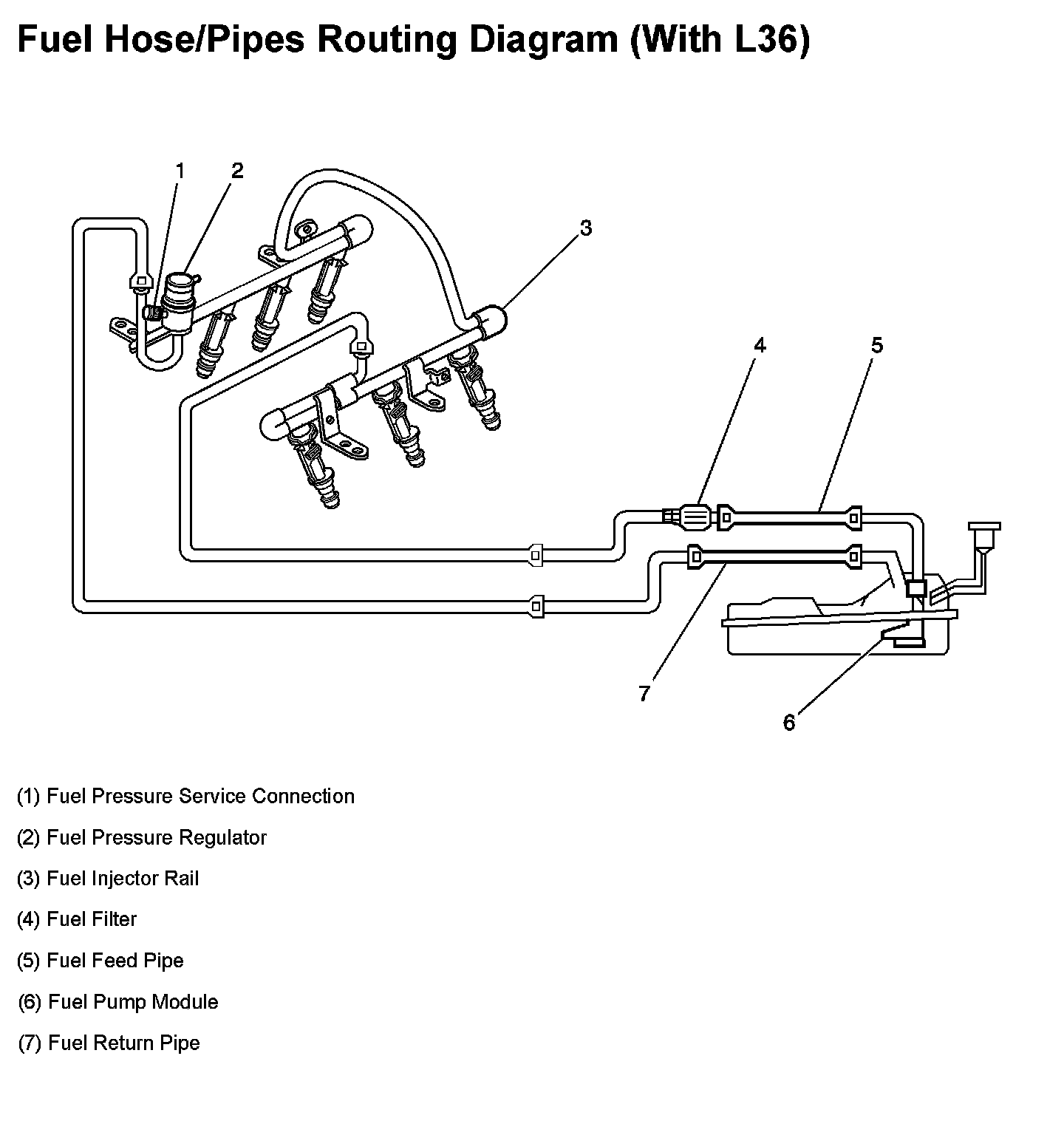 Fuel Hose/Pipes Routing Diagram (With L36)

1
2
3
4
5
7
6

(1) Fuel Pressure Service Connection

(2) Fuel Pressure Regulator

(3) Fuel Injector Rail

(4) Fuel Filter

(5) Fuel Feed Pipe

(6) Fuel Pump Module

(7) Fuel Return Pipe