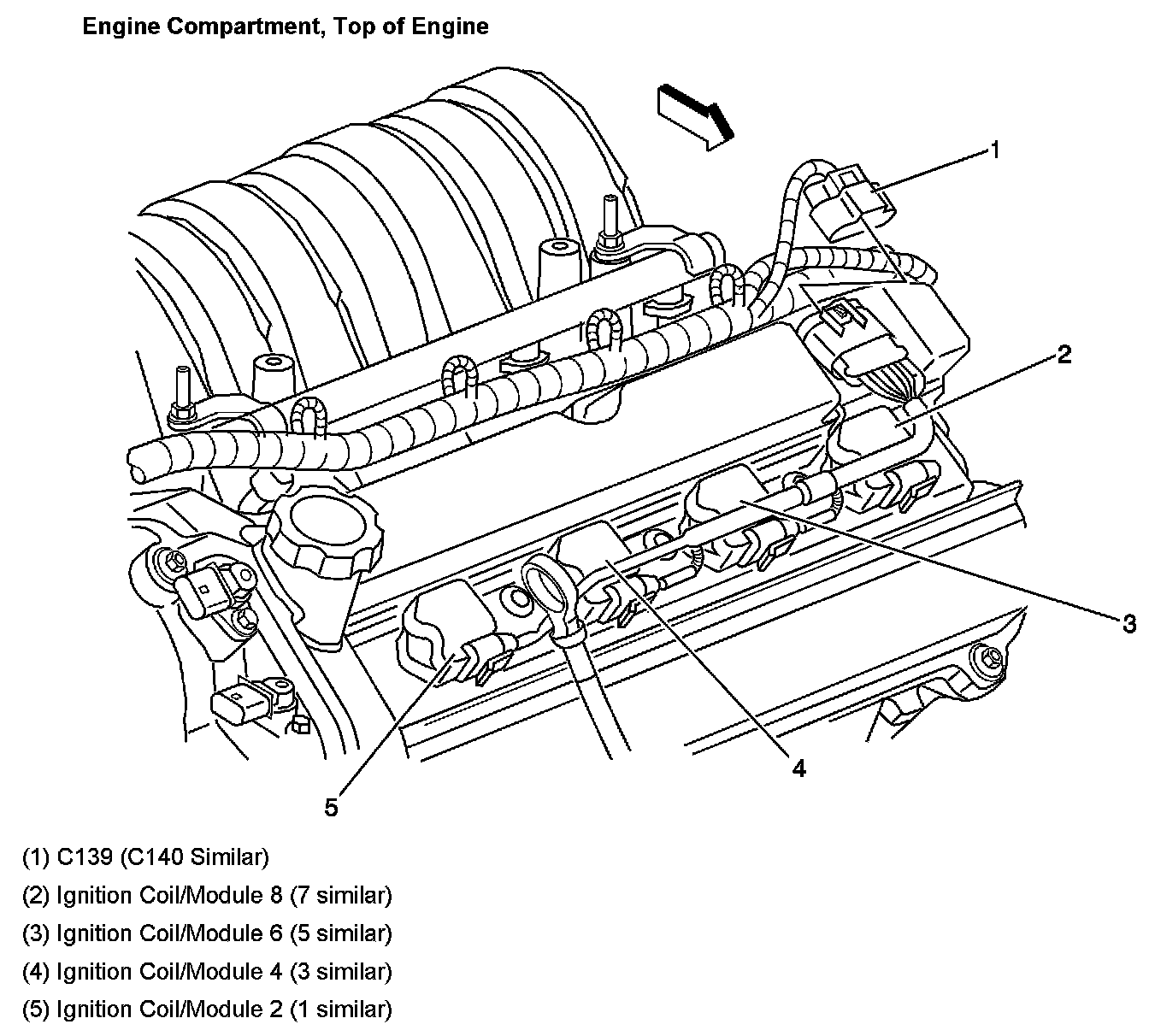 Engine Compartment, Top of Engine

1
2
3
4
5

(1) C139 (C140 Similar)
(2) Ignition Coil/Module 8 (7 similar)
(3) Ignition Coil/Module 6 (5 similar)
(4) Ignition Coil/Module 4 (3 similar)
(5) Ignition Coil/Module 2 (1 similar)