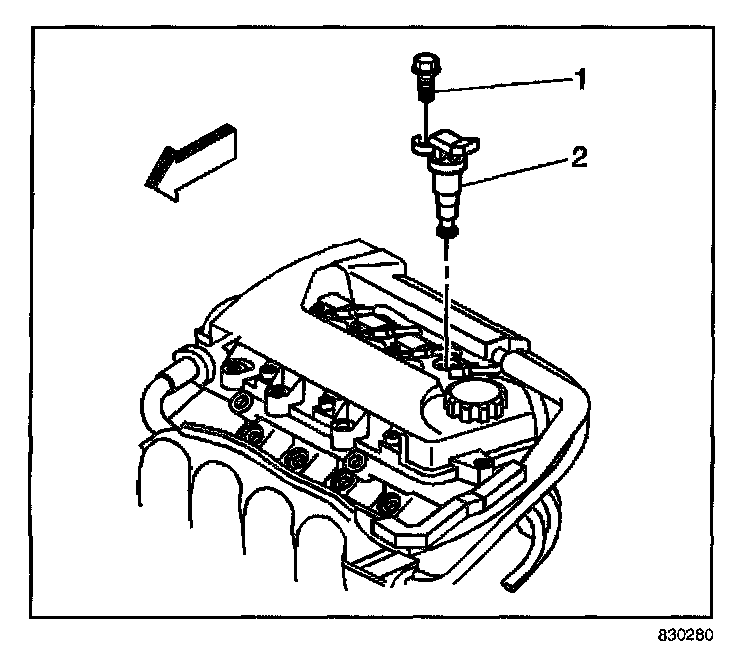 1
2
830280