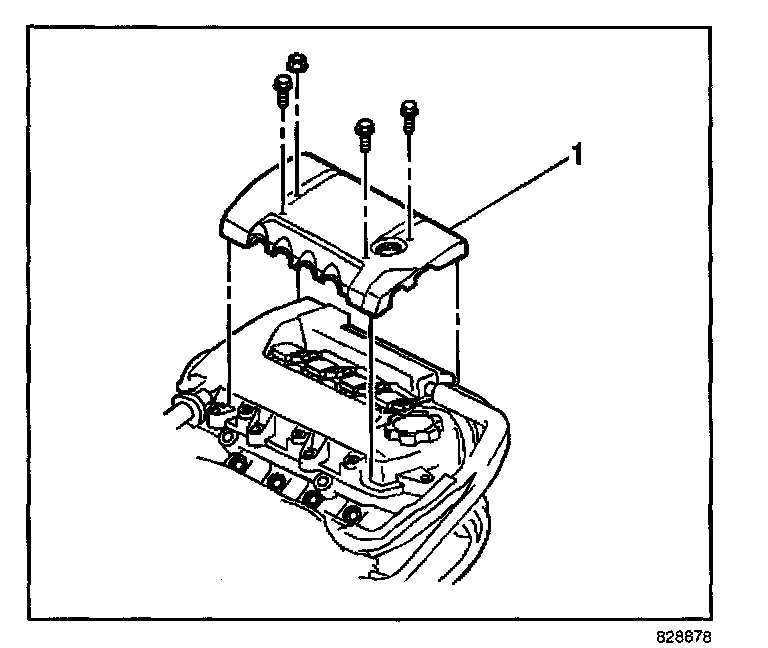 1

828878