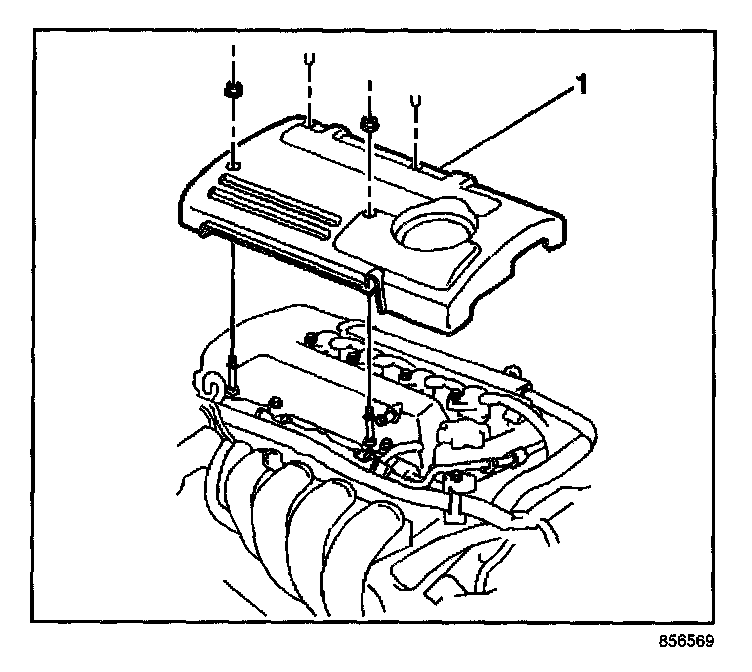 1

856569