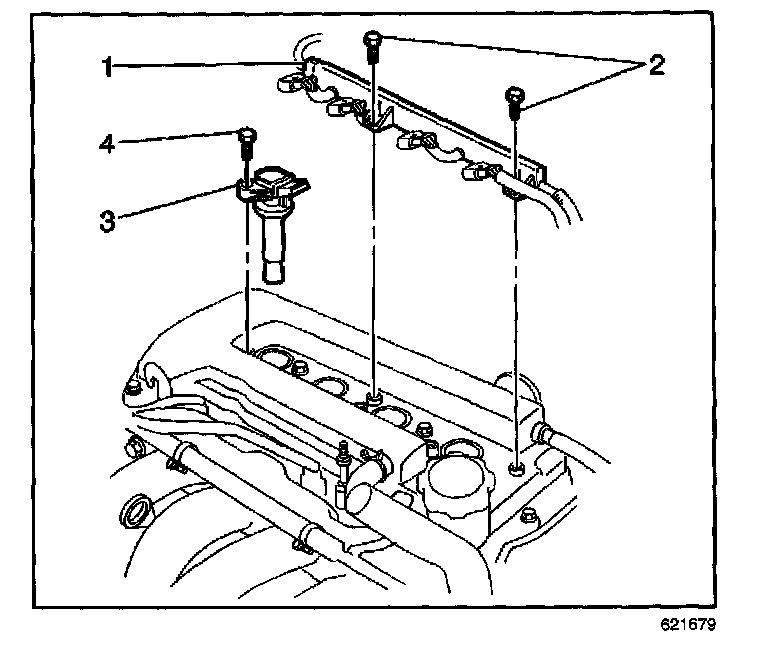 1
2
4
3
621679