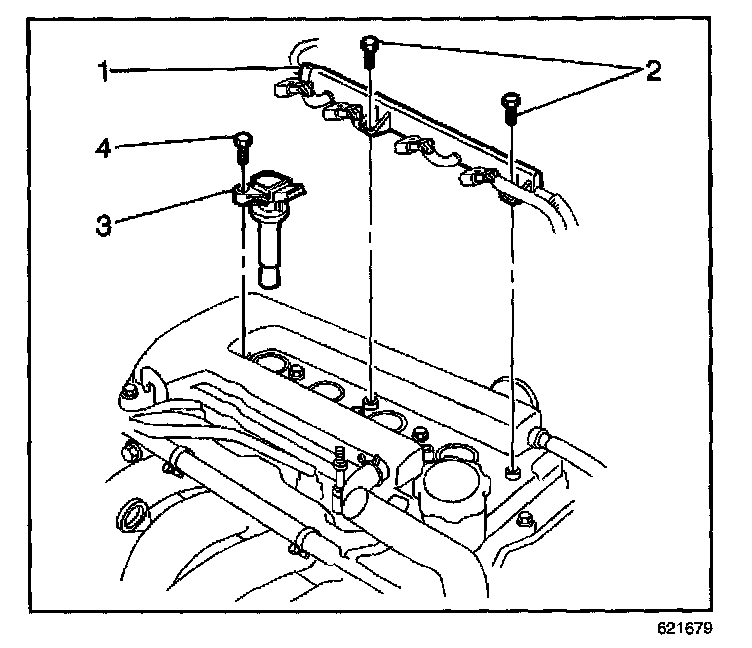 1
2
4
3
621679