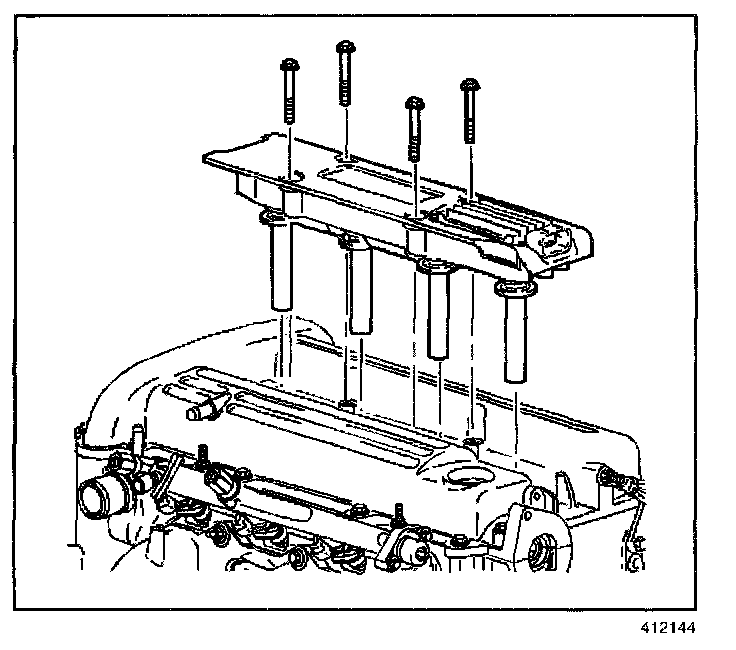 412144