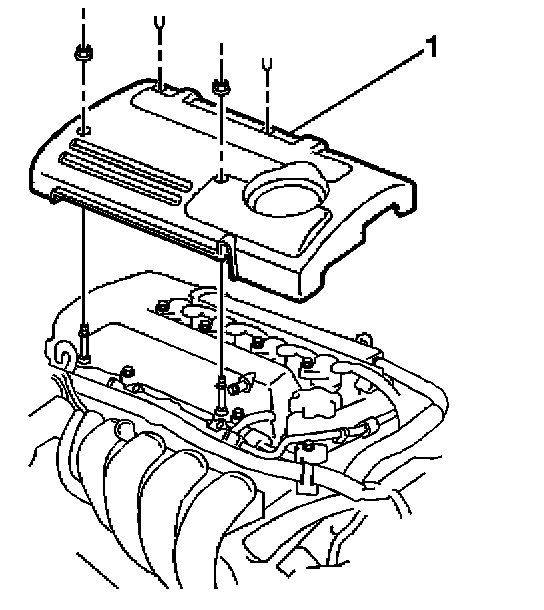 1