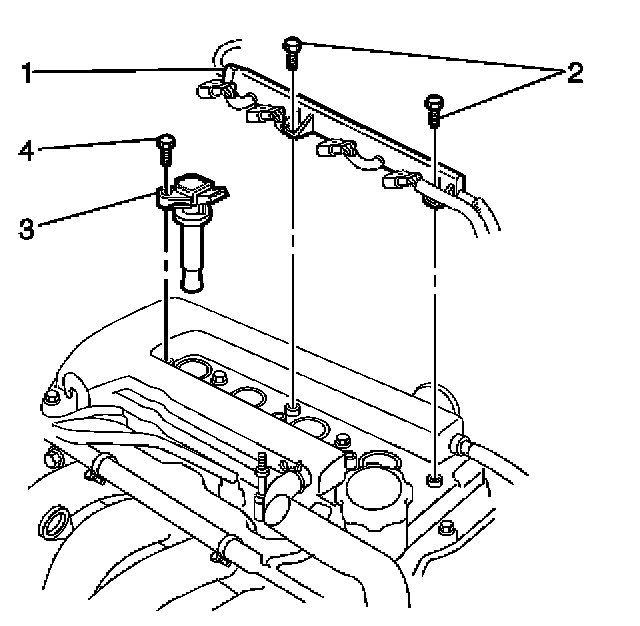 1
2
4
3