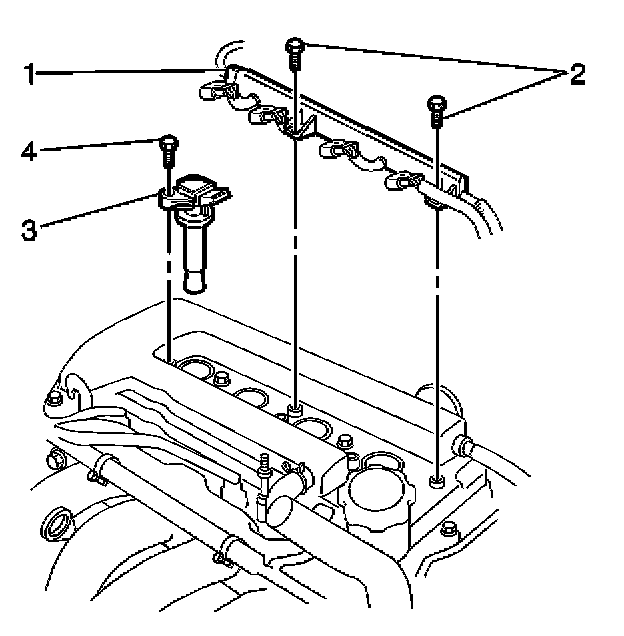 1
2
4
3