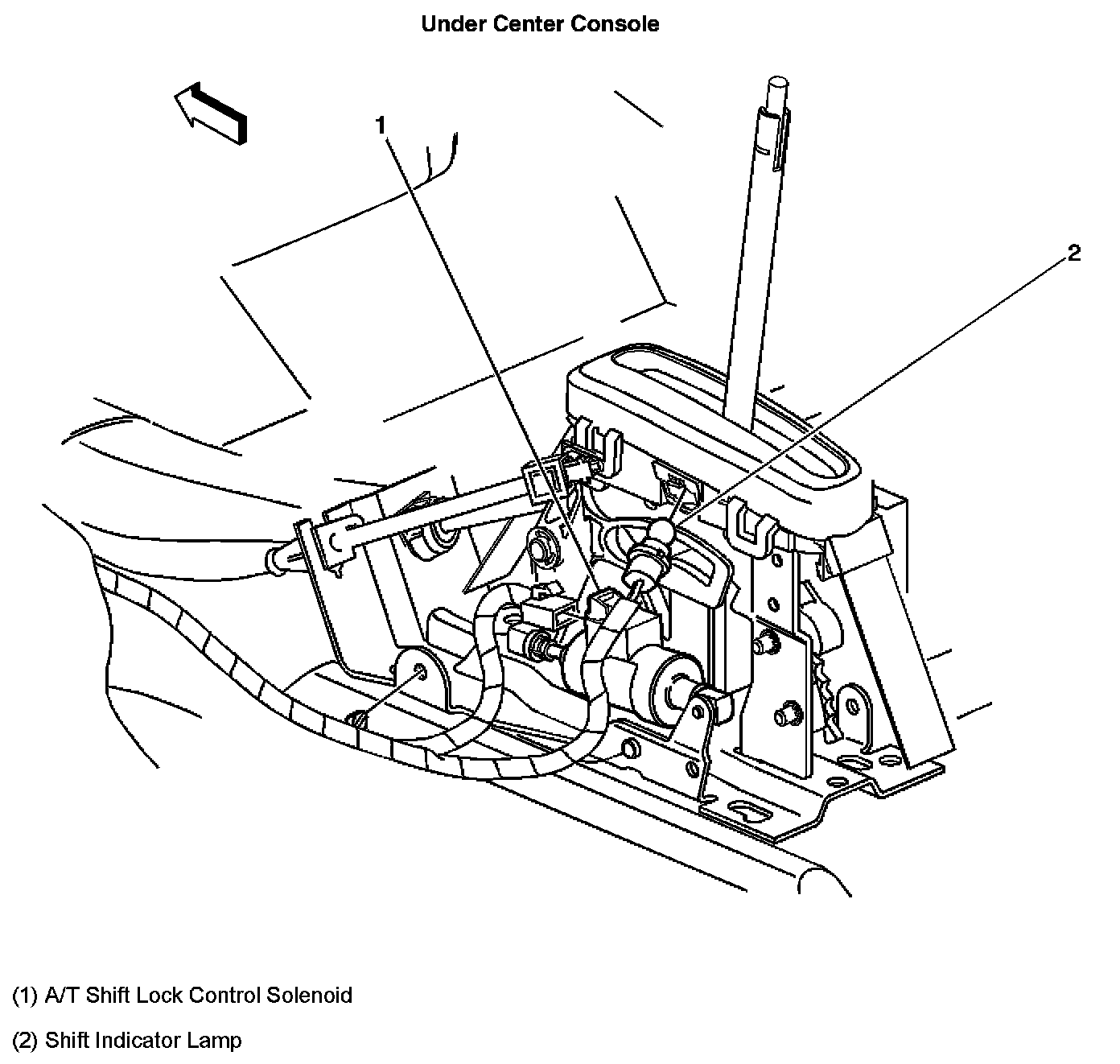 Under Center Console

1

2

(1) A/T Shift Lock Control Solenoid

(2) Shift Indicator Lamp